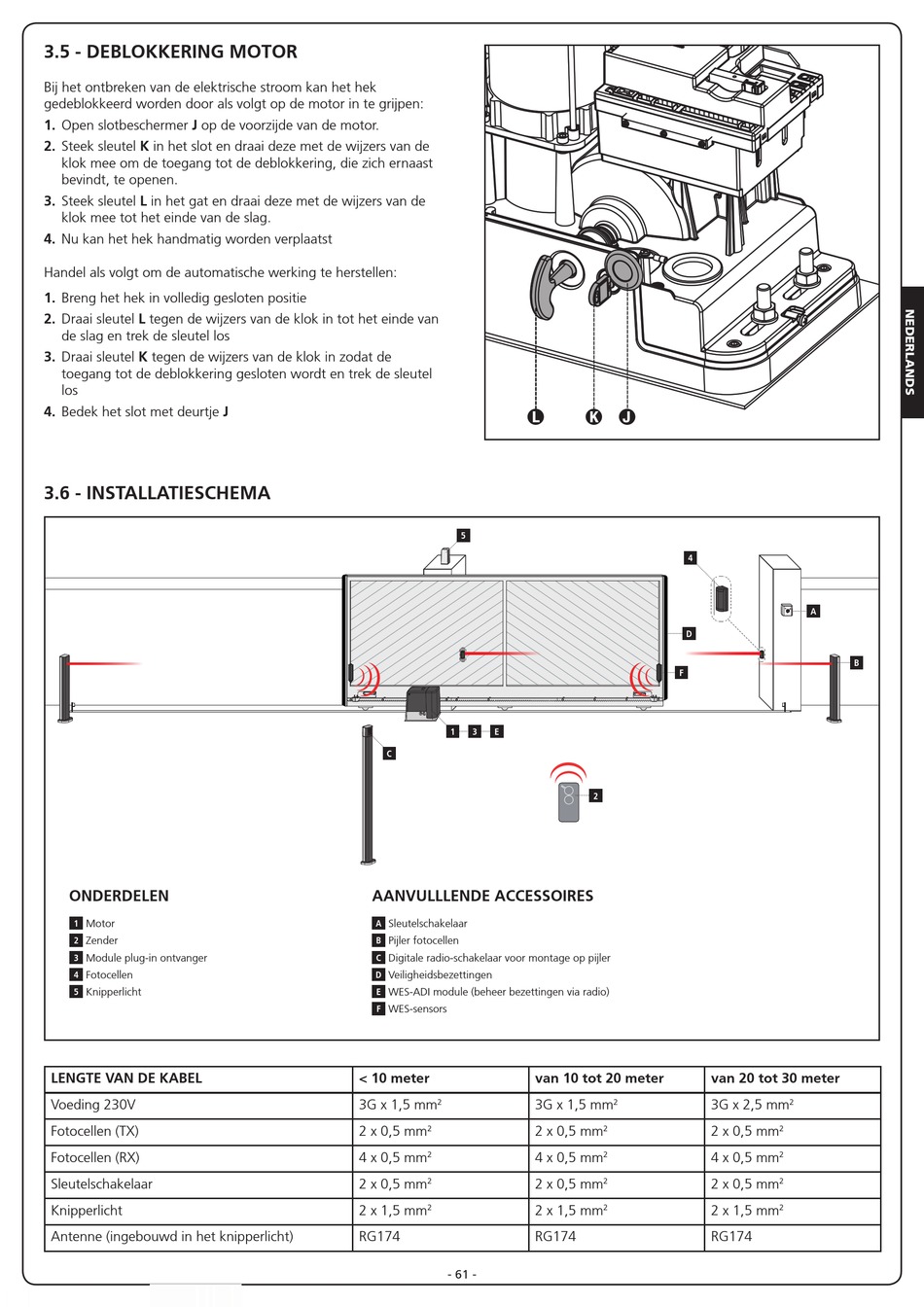 3.5 - DEBLOKKERING MOTOR

Bij het ontbreken van de elektrische stroom kan het hek gedeblokkeerd worden door als volgt op de motor in te grijpen:

1. Open slotbeschermer J op de voorzijde van de motor.
2. Steek sleutel K in het slot en draai deze met de wijzers van de klok mee om de toegang tot de deblokkering, die zich ernaast bevindt, te openen.
3. Steek sleutel L in het gat en draai deze met de wijzers van de klok mee tot het einde van de slag.
4. Nu kan het hek handmatig worden verplaatst

Handel als volgt om de automatische werking te herstellen:

1. Breng het hek in volledig gesloten positie
2. Draai sleutel L tegen de wijzers van de klok in tot het einde van de slag en trek de sleutel los
3. Draai sleutel K tegen de wijzers van de klok in zodat de toegang tot de deblokkering gesloten wordt en trek de sleutel los
4. Bedek het slot met deurtje J

L K J

NEDERLANDS

3.6 - INSTALLATIESCHEMA

5 4 A D B F 1 3 E C 2

ONDERDELEN

1 Motor
2 Zender
3 Module plug-in ontvanger
4 Fotocellen
5 Knipperlicht

AANVULLLENDE ACCESSOIRES

A Sleutelschakelaar
B Pijler fotocellen
C Digitale radio-schakelaar voor montage op pijler
D Veiligheidsbezettingen
E WES-ADI module (beheer bezettingen via radio)
F WES-sensors

| LENGTE VAN DE KABEL | < 10 meter | van 10 tot 20 meter | van 20 tot 30 meter |
|---|---|---|---|
| Voeding 230V | 3G x 1,5 mm² | 3G x 1,5 mm² | 3G x 2,5 mm² |
| Fotocellen (TX) | 2 x 0,5 mm² | 2 x 0,5 mm² | 2 x 0,5 mm² |
| Fotocellen (RX) | 4 x 0,5 mm² | 4 x 0,5 mm² | 4 x 0,5 mm² |
| Sleutelschakelaar | 2 x 0,5 mm² | 2 x 0,5 mm² | 2 x 0,5 mm² |
| Knipperlicht | 2 x 1,5 mm² | 2 x 1,5 mm² | 2 x 1,5 mm² |
| Antenne (ingebouwd in het knipperlicht) | RG174 | RG174 | RG174 |

- 61 -