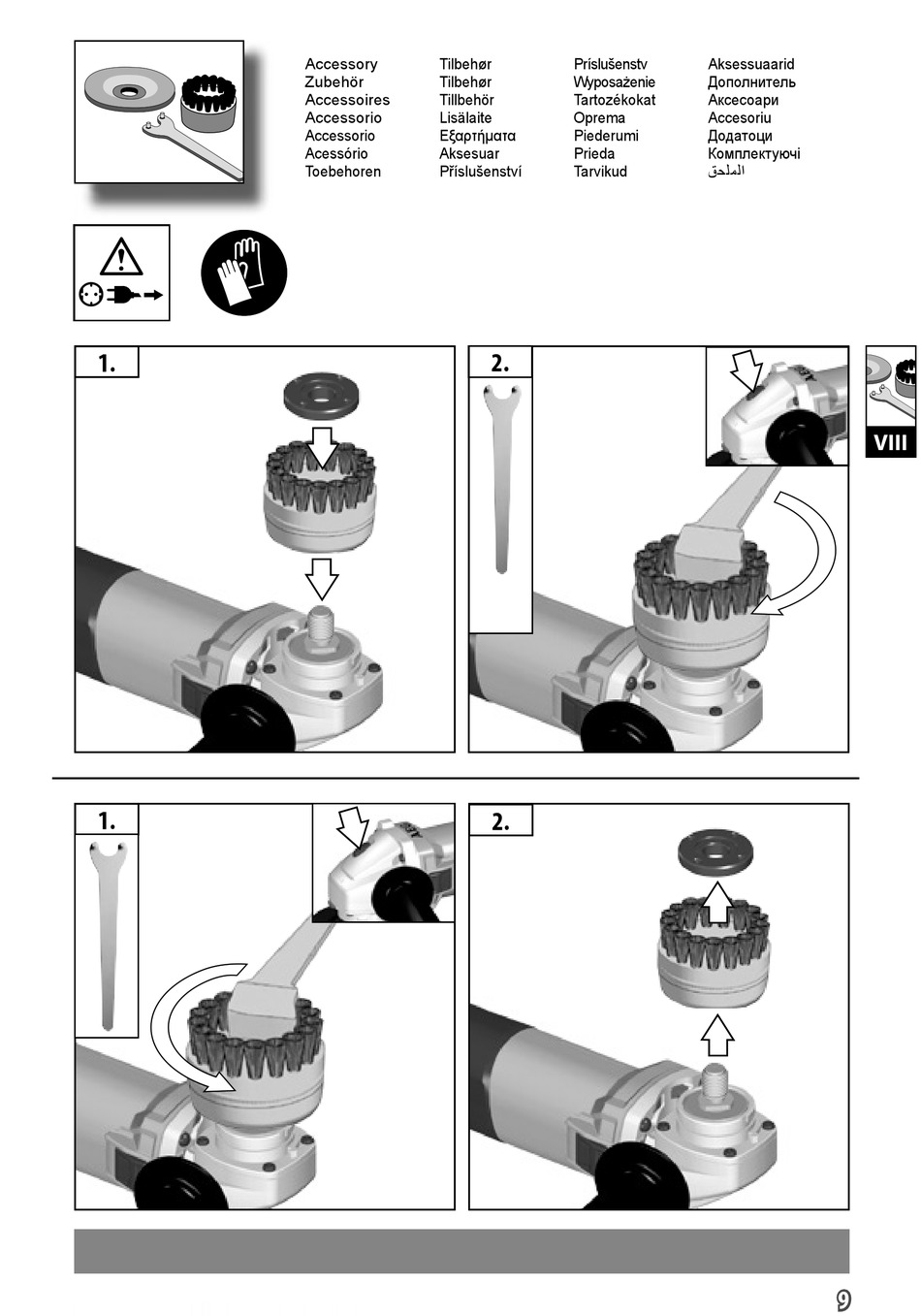 Accessory
Zubehör
Accessoires
Accessorio
Accessorio
Acessório
Toebehoren

Tilbehør
Tilbehør
Tillbehör
Lisälaite
Εξαρτήματα
Aksesuar
Příslušenství

Príslušenstv
Wyposażenie
Tartozékokat
Oprema
Piederumi
Prieda
Tarvikud

Aksessuaarid
Дополнитель
Аксесоари
Accesoriu
Додатоци
Комплектуючі
الملحق

1.

2.

VIII

1.

2.

9