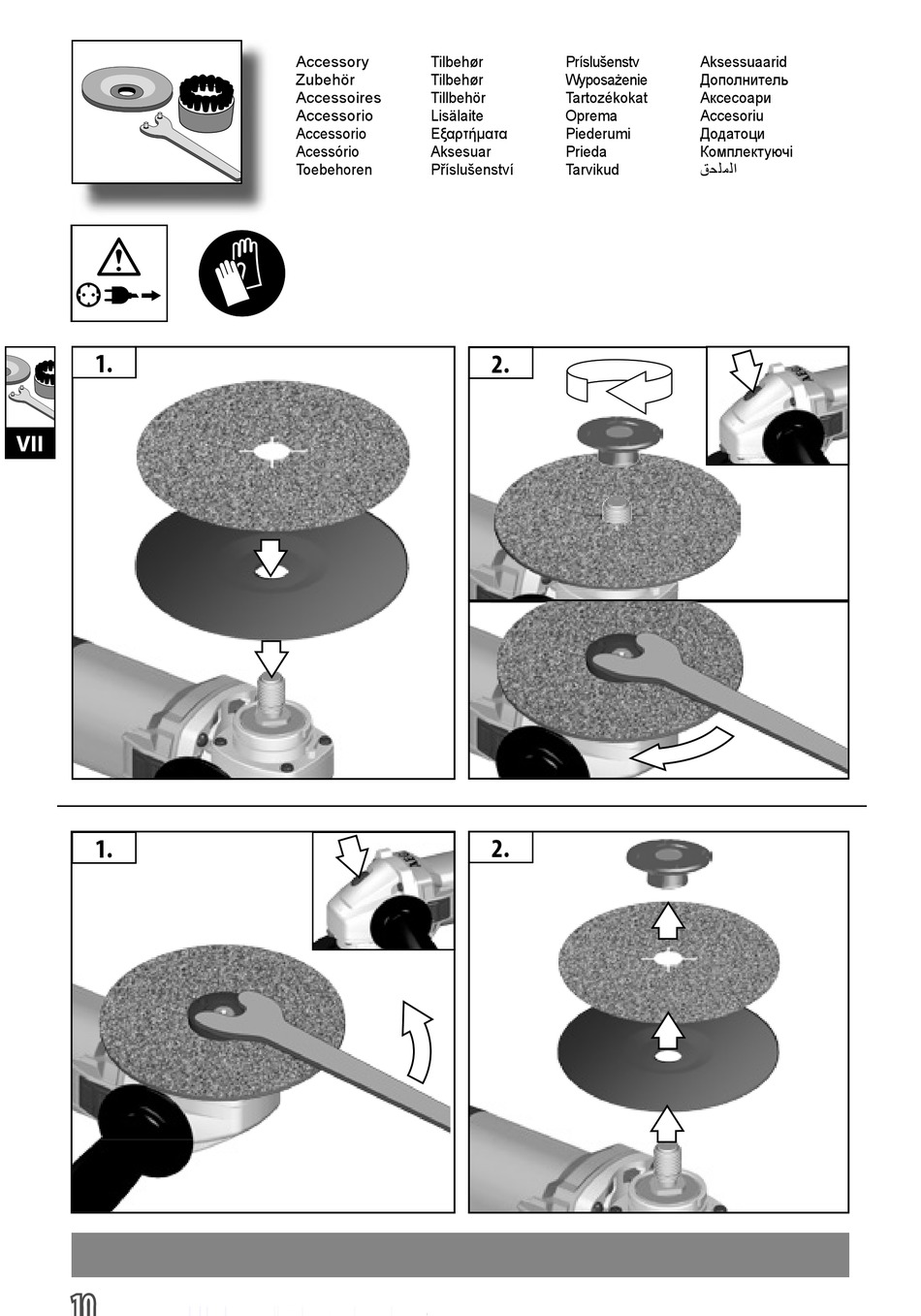 Accessory
Zubehör
Accessoires
Accessorio
Accessorio
Acessório
Toebehoren

Tilbehør
Tilbehør
Tillbehör
Lisälaite
Εξαρτήματα
Aksesuar
Příslušenství

Príslušenstv
Wyposażenie
Tartozékokat
Oprema
Piederumi
Prieda
Tarvikud

Aksessuaarid
Дополнитель
Аксесоари
Accesoriu
Додатоци
Комплектуючі
الملحق

VII

1.

2.

1.

2.

10