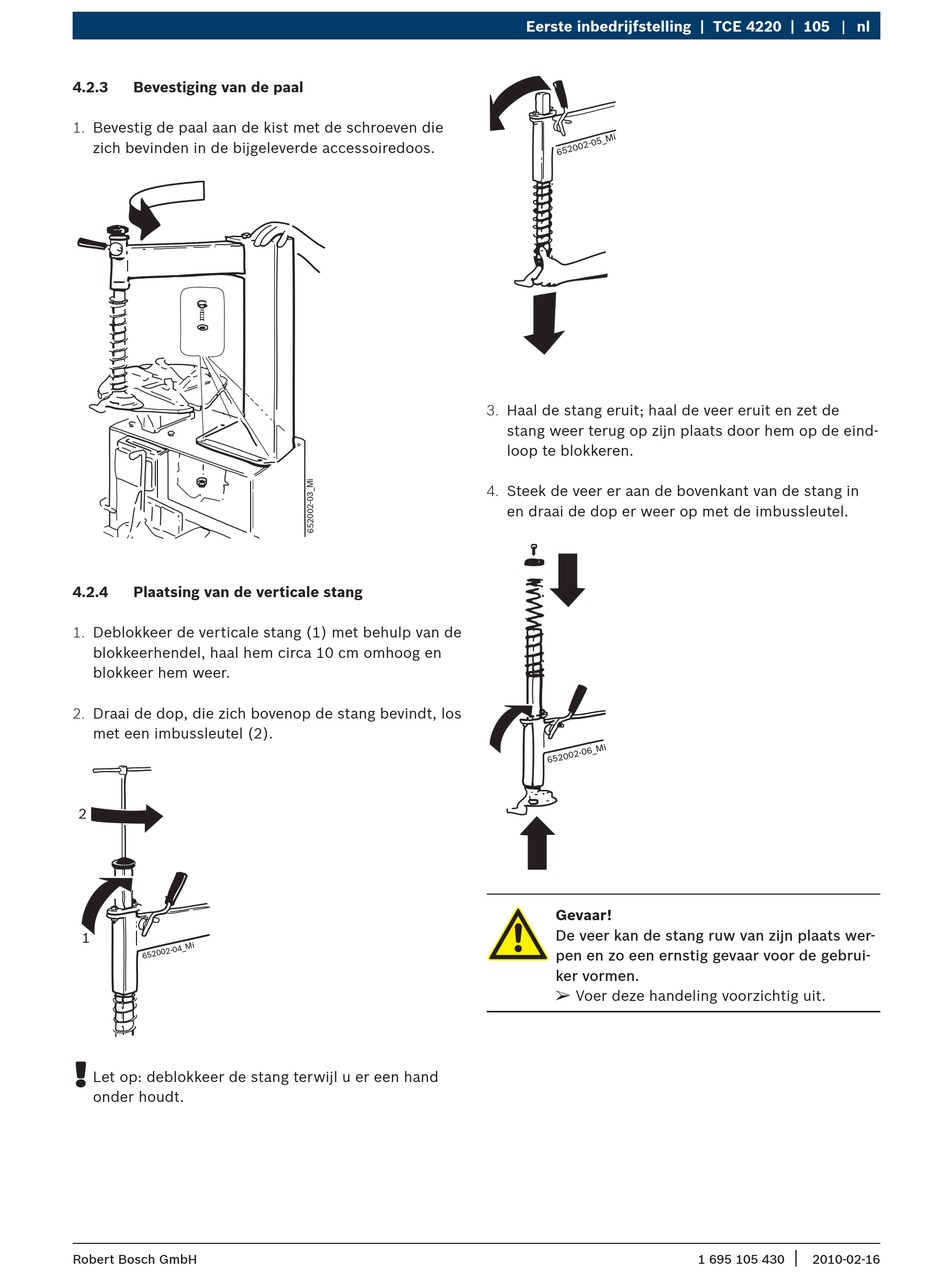 Eerste inbedrijfstelling | TCE 4220 | 105 | nl

4.2.3 Bevestiging van de paal

1. Bevestig de paal aan de kist met de schroeven die zich bevinden in de bijgeleverde accessoiredoos.

652002-03_Mi

4.2.4 Plaatsing van de verticale stang

1. Deblokkeer de verticale stang (1) met behulp van de blokkeerhendel, haal hem circa 10 cm omhoog en blokkeer hem weer.

2. Draai de dop, die zich bovenop de stang bevindt, los met een imbussleutel (2).

2

1

652002-04_Mi

Let op: deblokkeer de stang terwijl u er een hand onder houdt.

652002-05_Mi

3. Haal de stang eruit; haal de veer eruit en zet de stang weer terug op zijn plaats door hem op de eindloop te blokkeren.

4. Steek de veer er aan de bovenkant van de stang in en draai de dop er weer op met de imbussleutel.

652002-06_Mi

Gevaar!
De veer kan de stang ruw van zijn plaats werpen en zo een ernstig gevaar voor de gebruiker vormen.
➢ Voer deze handeling voorzichtig uit.

Robert Bosch GmbH 1 695 105 430 | 2010-02-16