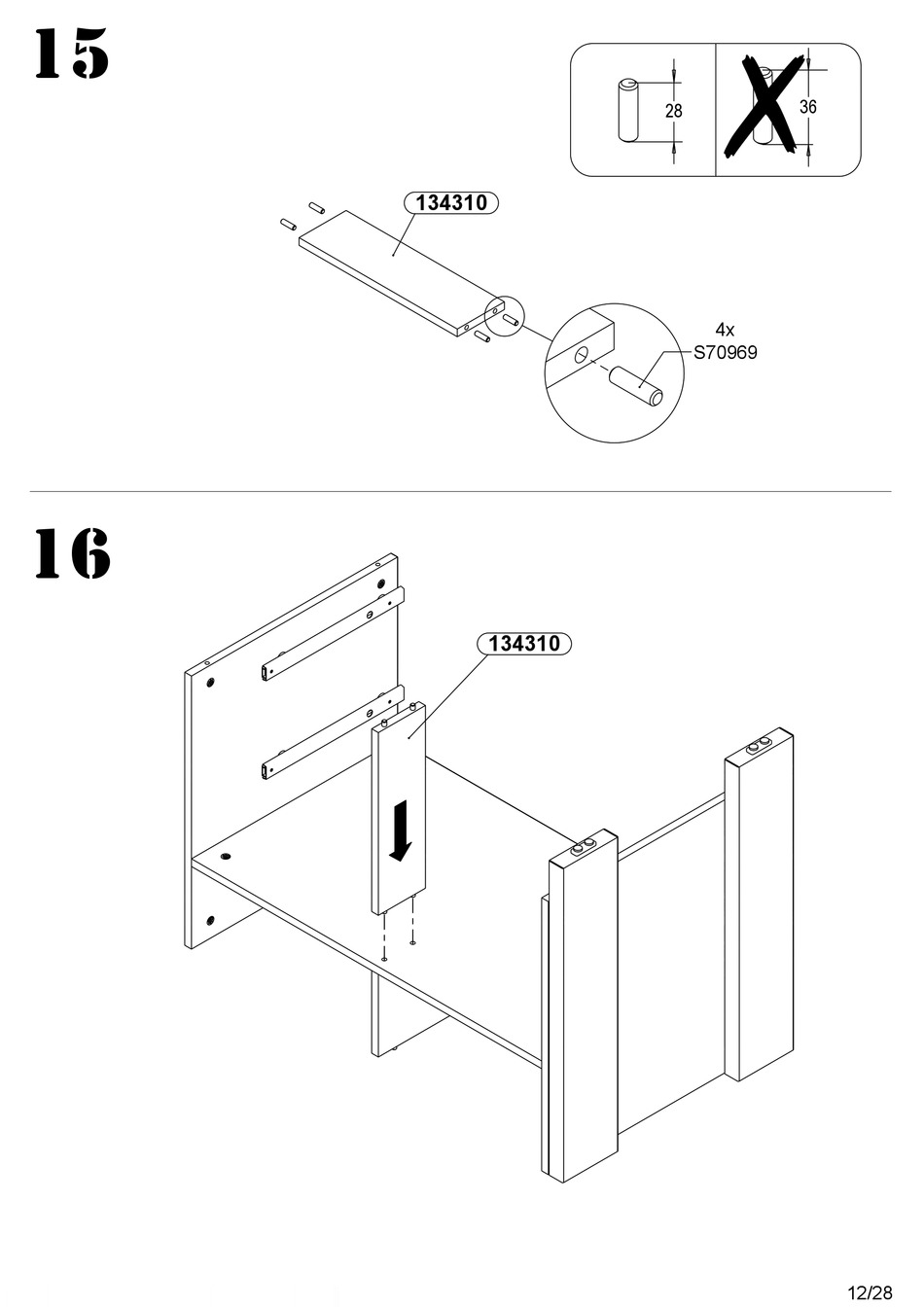 15

28

36

134310

4x
S70969

16

134310

12/28