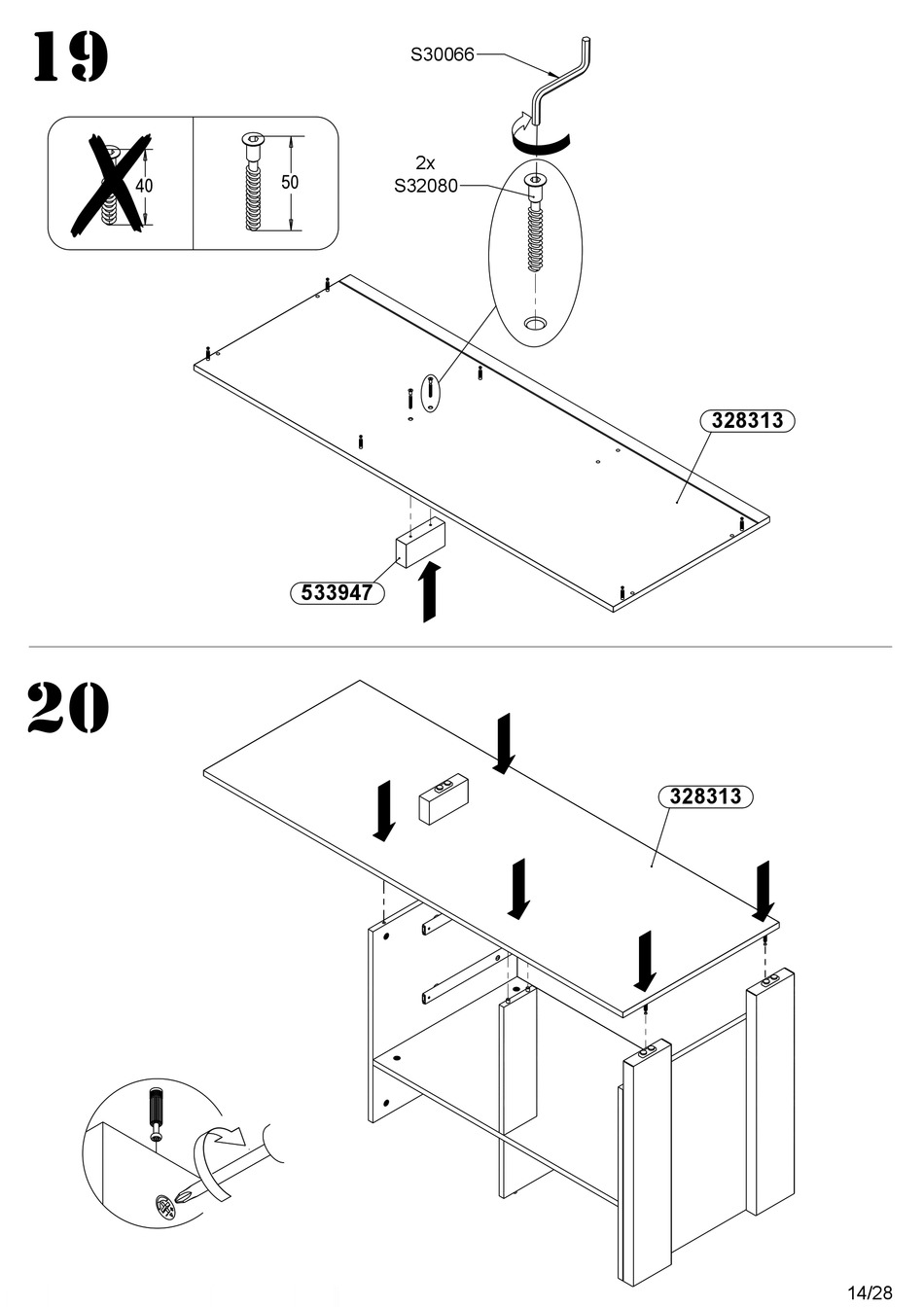 19

40

50

S30066

2x
S32080

328313

533947

20

328313

14/28