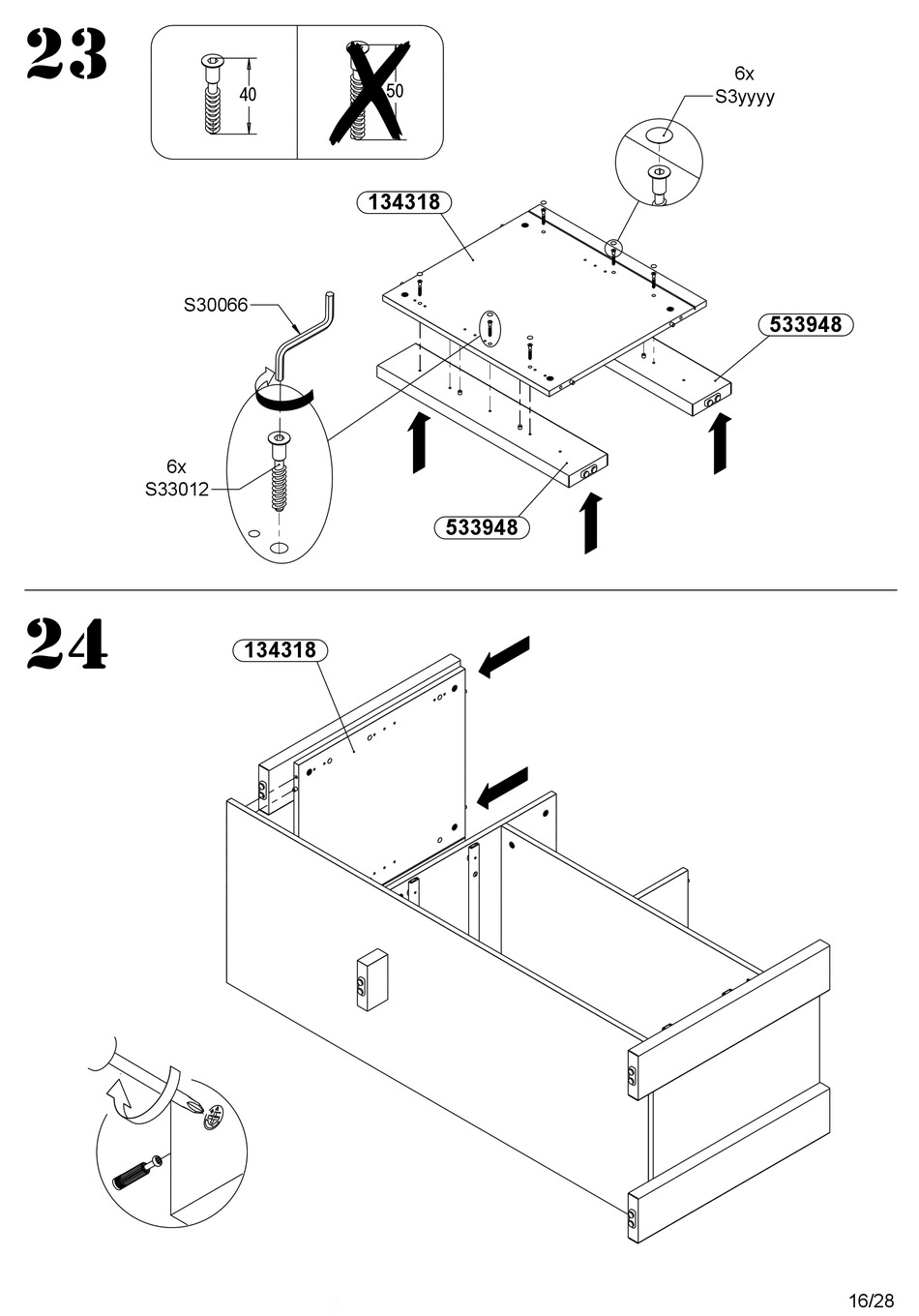 23

40

50

6x
S3yyyy

134318

S30066

533948

6x
S33012

533948

24

134318

16/28