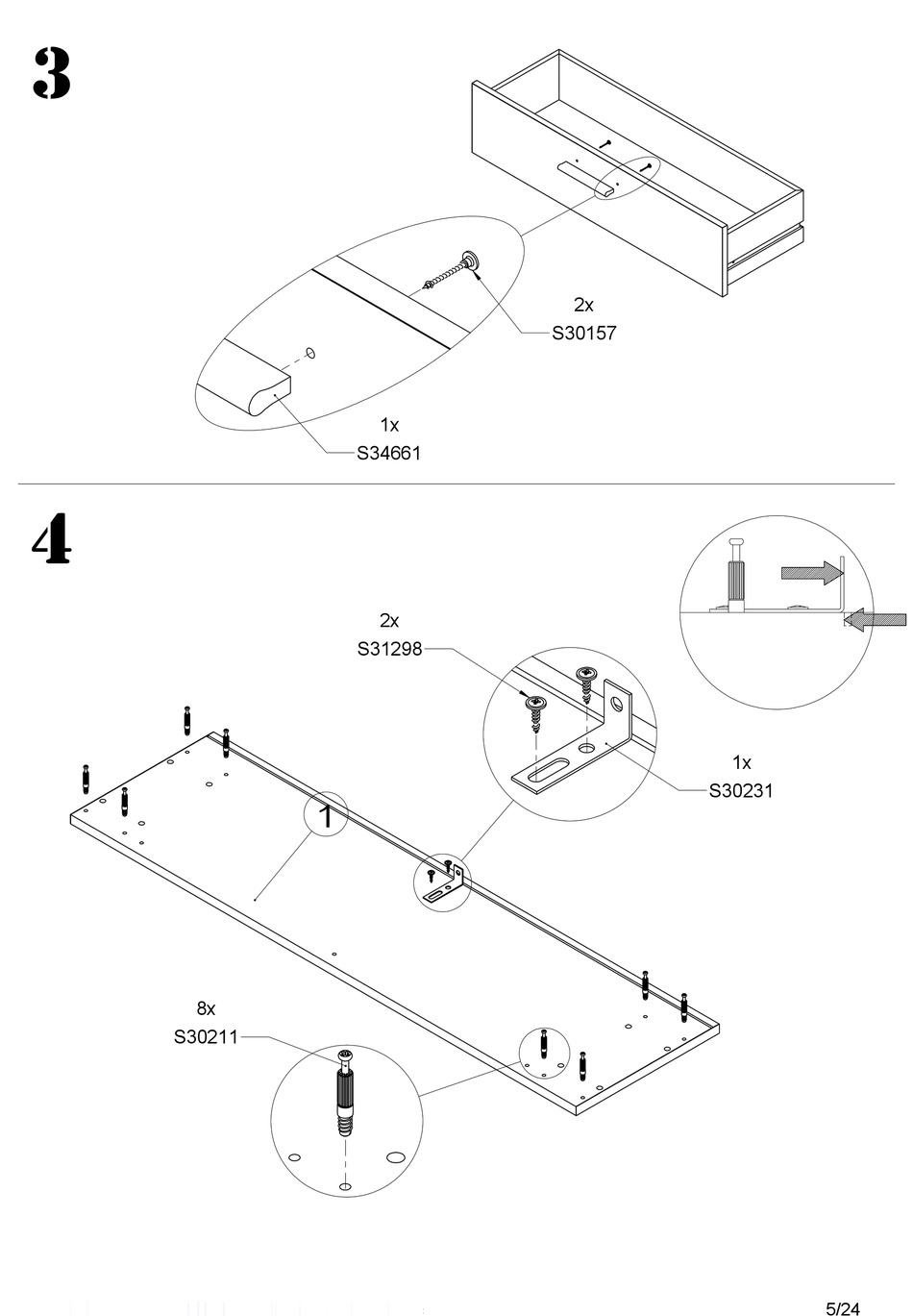 3

2x
S30157

1x
S34661

4

2x
S31298

1x
S30231

1

8x
S30211

5/24