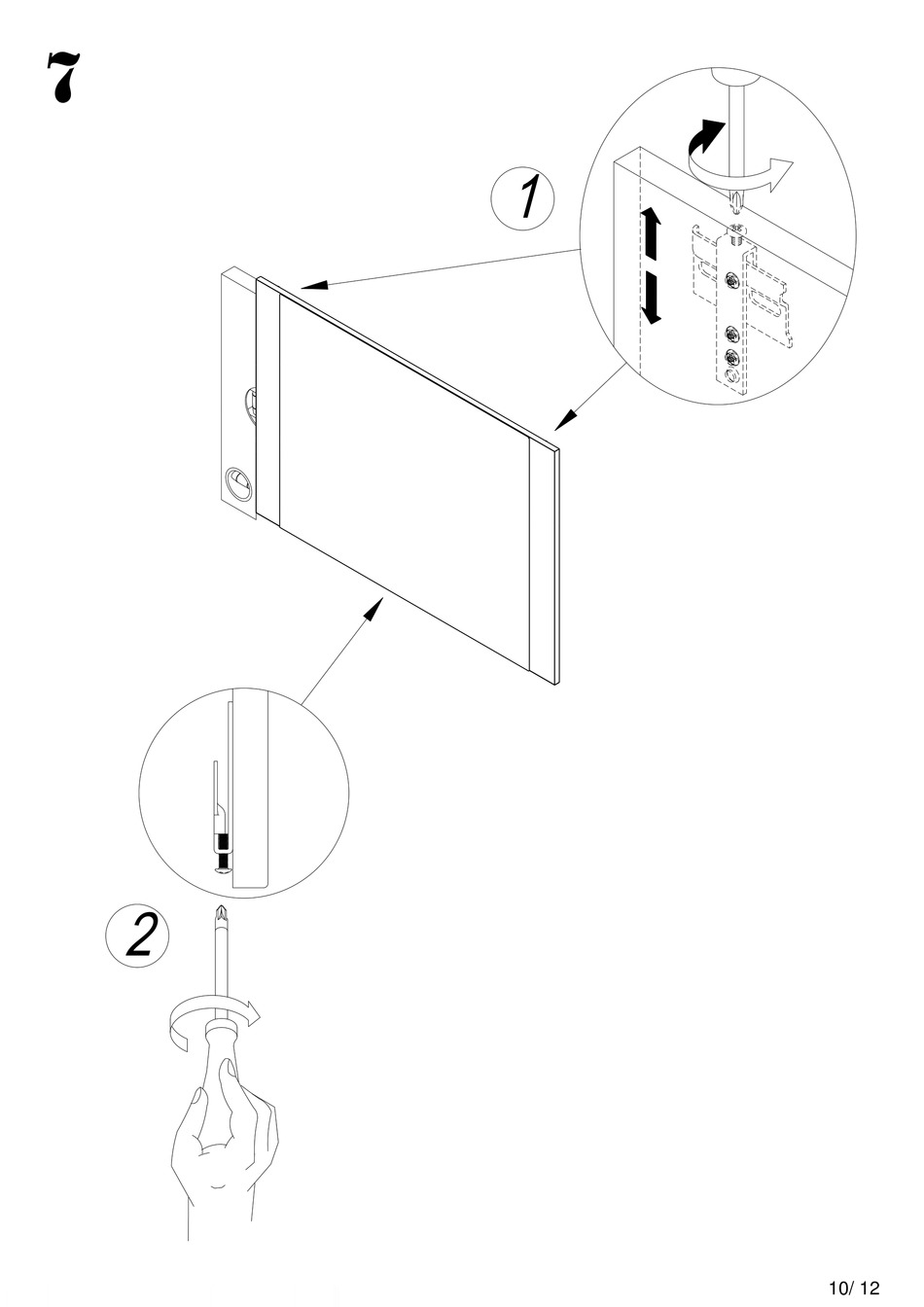 7

1

2

10/ 12