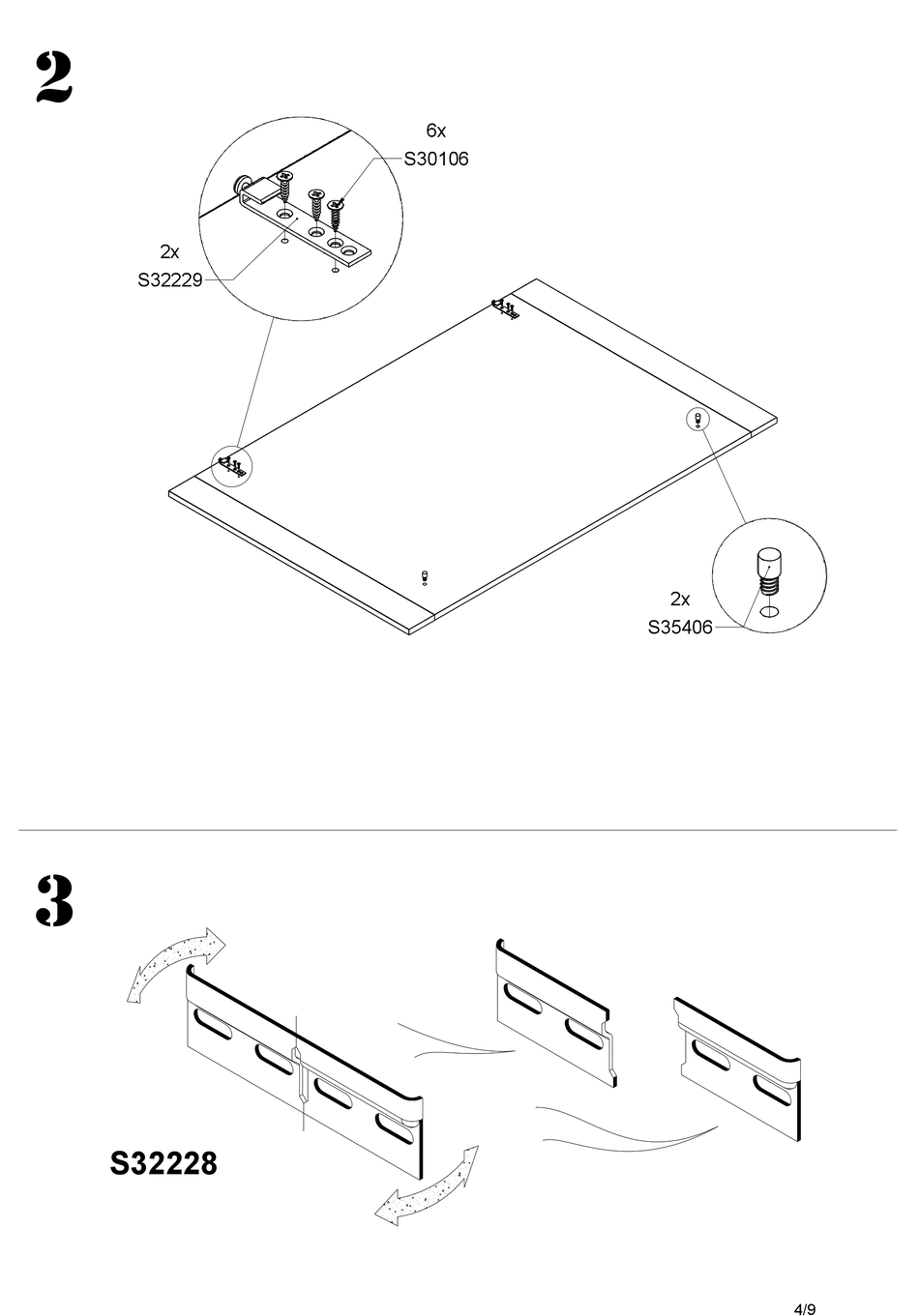 2

6x
S30106

2x
S32229

2x
S35406

3

S32228

4/9