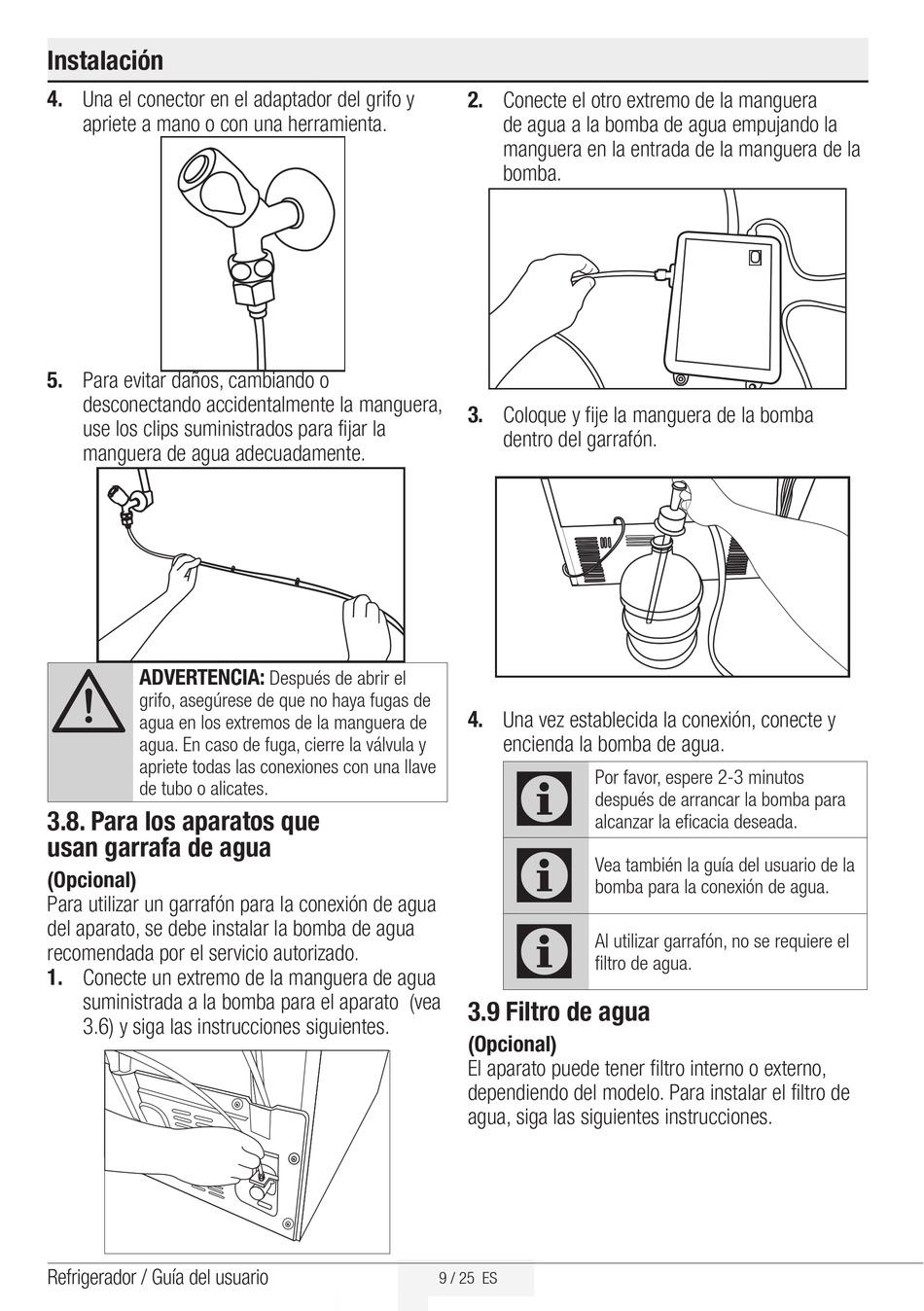 Instalación

4. Una el conector en el adaptador del grifo y apriete a mano o con una herramienta.

5. Para evitar daños, cambiando o desconectando accidentalmente la manguera, use los clips suministrados para fijar la manguera de agua adecuadamente.

ADVERTENCIA: Después de abrir el grifo, asegúrese de que no haya fugas de agua en los extremos de la manguera de agua. En caso de fuga, cierre la válvula y apriete todas las conexiones con una llave de tubo o alicates.

3.8. Para los aparatos que usan garrafa de agua

(Opcional)
Para utilizar un garrafón para la conexión de agua del aparato, se debe instalar la bomba de agua recomendada por el servicio autorizado.

1. Conecte un extremo de la manguera de agua suministrada a la bomba para el aparato (vea 3.6) y siga las instrucciones siguientes.

2. Conecte el otro extremo de la manguera de agua a la bomba de agua empujando la manguera en la entrada de la manguera de la bomba.

3. Coloque y fije la manguera de la bomba dentro del garrafón.

4. Una vez establecida la conexión, conecte y encienda la bomba de agua.

Por favor, espere 2-3 minutos después de arrancar la bomba para alcanzar la eficacia deseada.

Vea también la guía del usuario de la bomba para la conexión de agua.

Al utilizar garrafón, no se requiere el filtro de agua.

3.9 Filtro de agua

(Opcional)
El aparato puede tener filtro interno o externo, dependiendo del modelo. Para instalar el filtro de agua, siga las siguientes instrucciones.

Refrigerador / Guía del usuario 9 / 25 ES