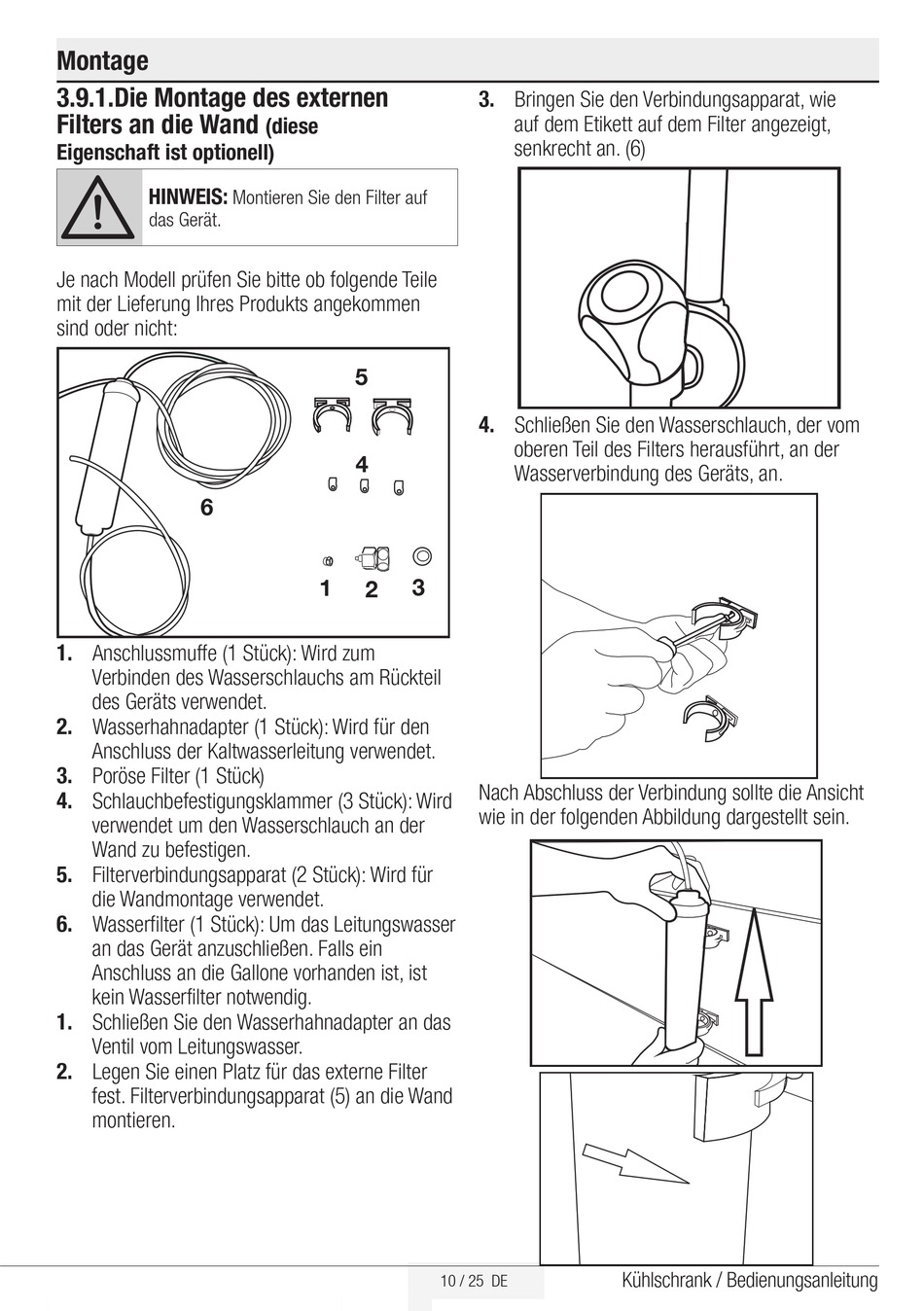 Montage

3.9.1.Die Montage des externen Filters an die Wand (diese Eigenschaft ist optionell)

HINWEIS: Montieren Sie den Filter auf das Gerät.

Je nach Modell prüfen Sie bitte ob folgende Teile mit der Lieferung Ihres Produkts angekommen sind oder nicht:

5
4
6
1 2 3

1. Anschlussmuffe (1 Stück): Wird zum Verbinden des Wasserschlauchs am Rückteil des Geräts verwendet.
2. Wasserhahnadapter (1 Stück): Wird für den Anschluss der Kaltwasserleitung verwendet.
3. Poröse Filter (1 Stück)
4. Schlauchbefestigungsklammer (3 Stück): Wird verwendet um den Wasserschlauch an der Wand zu befestigen.
5. Filterverbindungsapparat (2 Stück): Wird für die Wandmontage verwendet.
6. Wasserfilter (1 Stück): Um das Leitungswasser an das Gerät anzuschließen. Falls ein Anschluss an die Gallone vorhanden ist, ist kein Wasserfilter notwendig.
1. Schließen Sie den Wasserhahnadapter an das Ventil vom Leitungswasser.
2. Legen Sie einen Platz für das externe Filter fest. Filterverbindungsapparat (5) an die Wand montieren.

3. Bringen Sie den Verbindungsapparat, wie auf dem Etikett auf dem Filter angezeigt, senkrecht an. (6)

4. Schließen Sie den Wasserschlauch, der vom oberen Teil des Filters herausführt, an der Wasserverbindung des Geräts, an.

Nach Abschluss der Verbindung sollte die Ansicht wie in der folgenden Abbildung dargestellt sein.

10 / 25 DE

Kühlschrank / Bedienungsanleitung