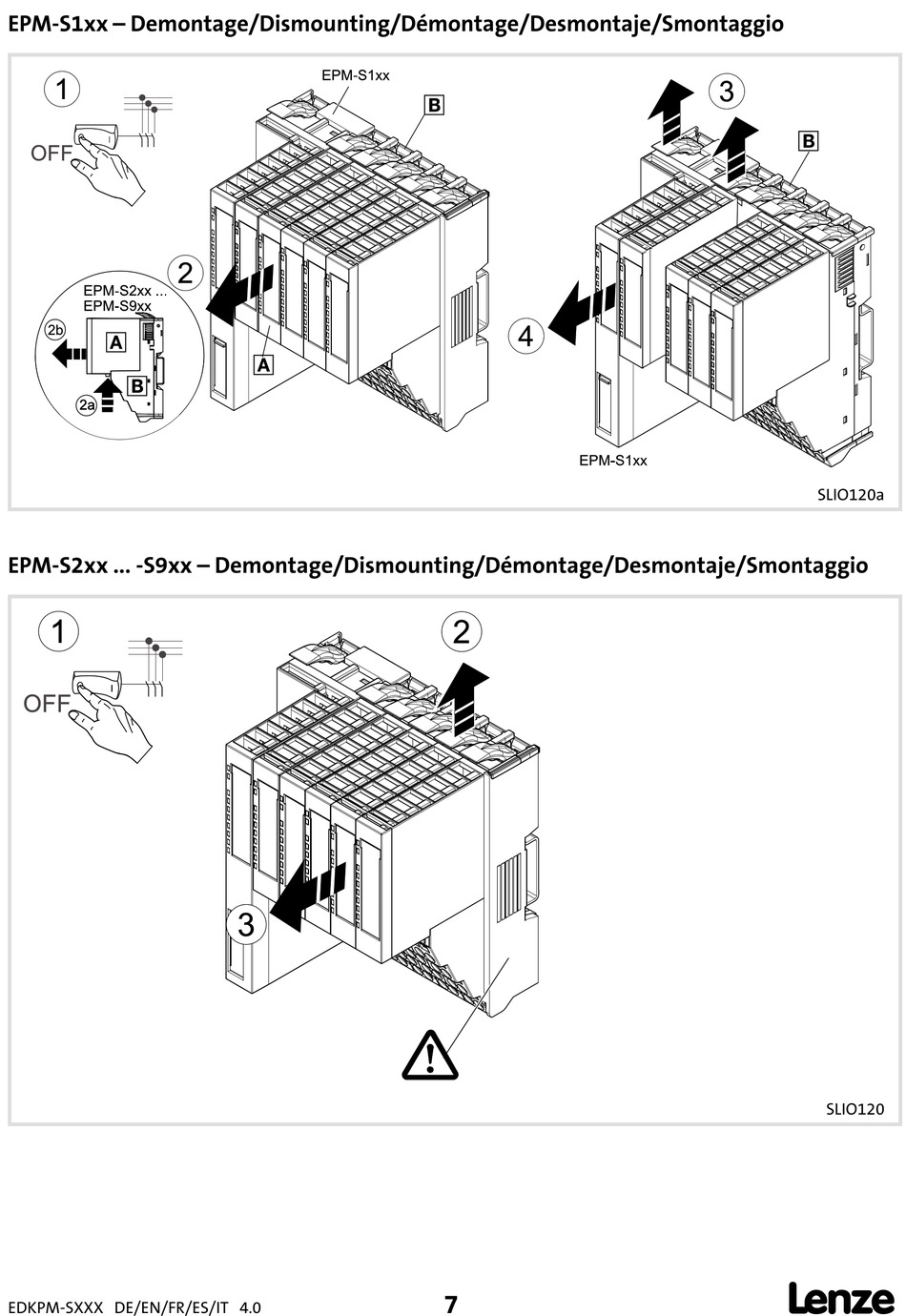 EPM-S1xx – Demontage/Dismounting/Démontage/Desmontaje/Smontaggio

1
OFF
EPM-S1xx
B
2
EPM-S2xx ...
EPM-S9xx
2b
A
B
2a
A
3
B
4
EPM-S1xx
SLIO120a

EPM-S2xx ... -S9xx – Demontage/Dismounting/Démontage/Desmontaje/Smontaggio

1
OFF
2
3
SLIO120

EDKPM-SXXX DE/EN/FR/ES/IT 4.0
7
Lenze