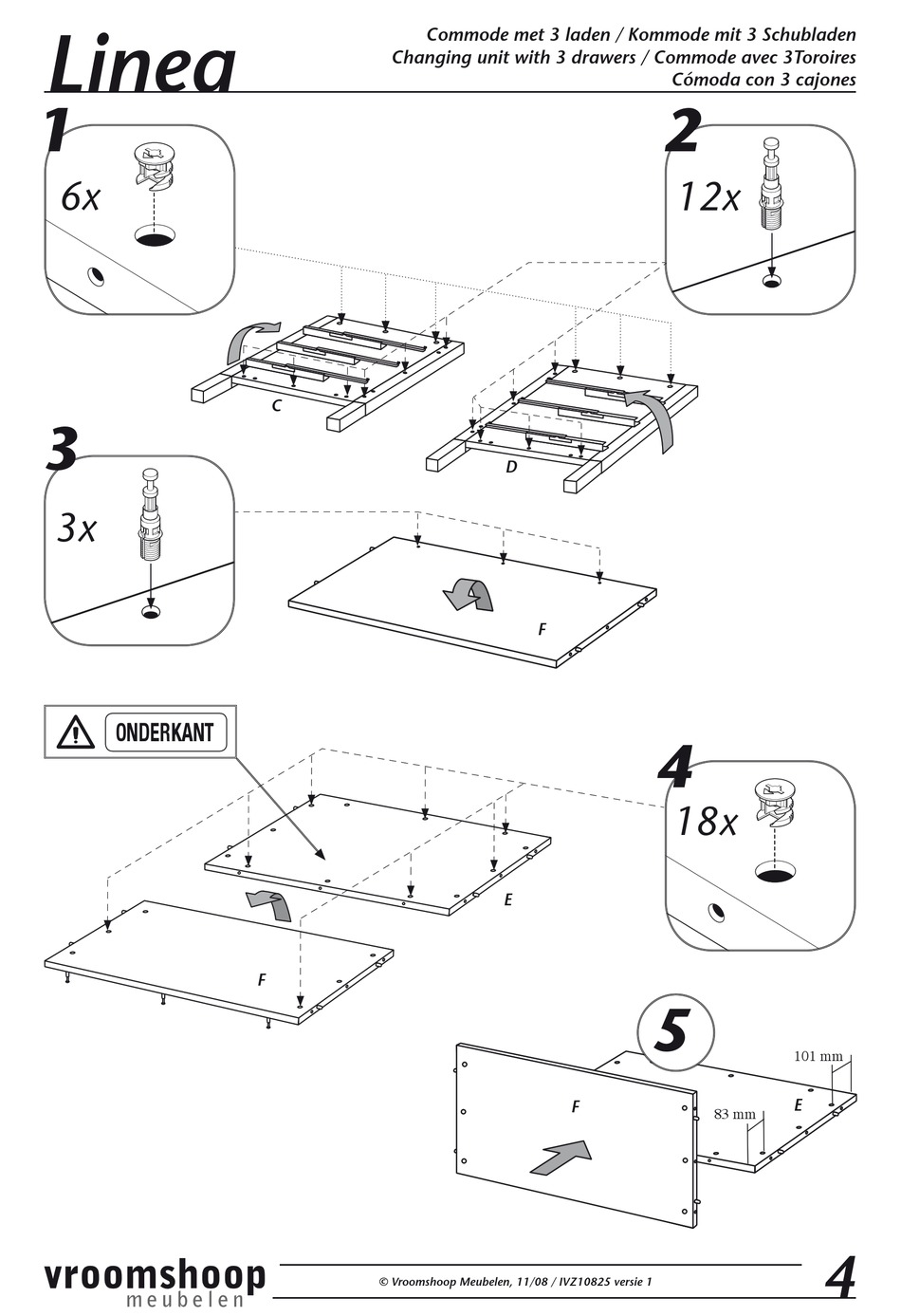 Linea

Commode met 3 laden / Kommode mit 3 Schubladen
Changing unit with 3 drawers / Commode avec 3Toroires
Cómoda con 3 cajones

1
6x

2
12x

C

D

3
3x

F

ONDERKANT

4
18x

E

F

5

101 mm

83 mm

F

E

vroomshoop
meubelen

© Vroomshoop Meubelen, 11/08 / IVZ10825 versie 1

4