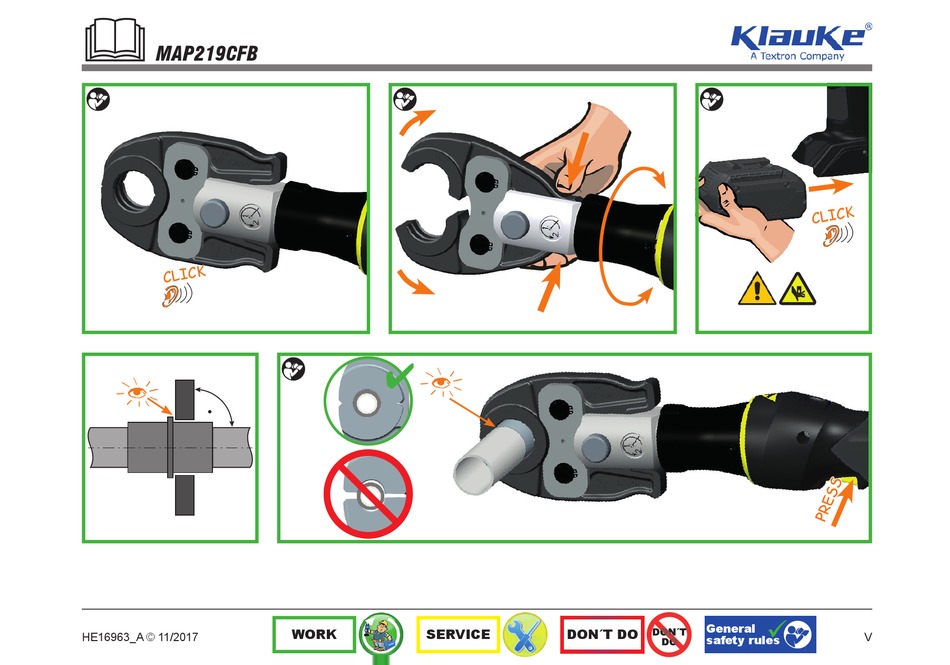 MAP219CFB

Klauke®
A Textron Company

CLICK

CLICK

PRESS

HE16963_A © 11/2017

WORK

SERVICE

DON´T DO

DON´T DO

General safety rules

V