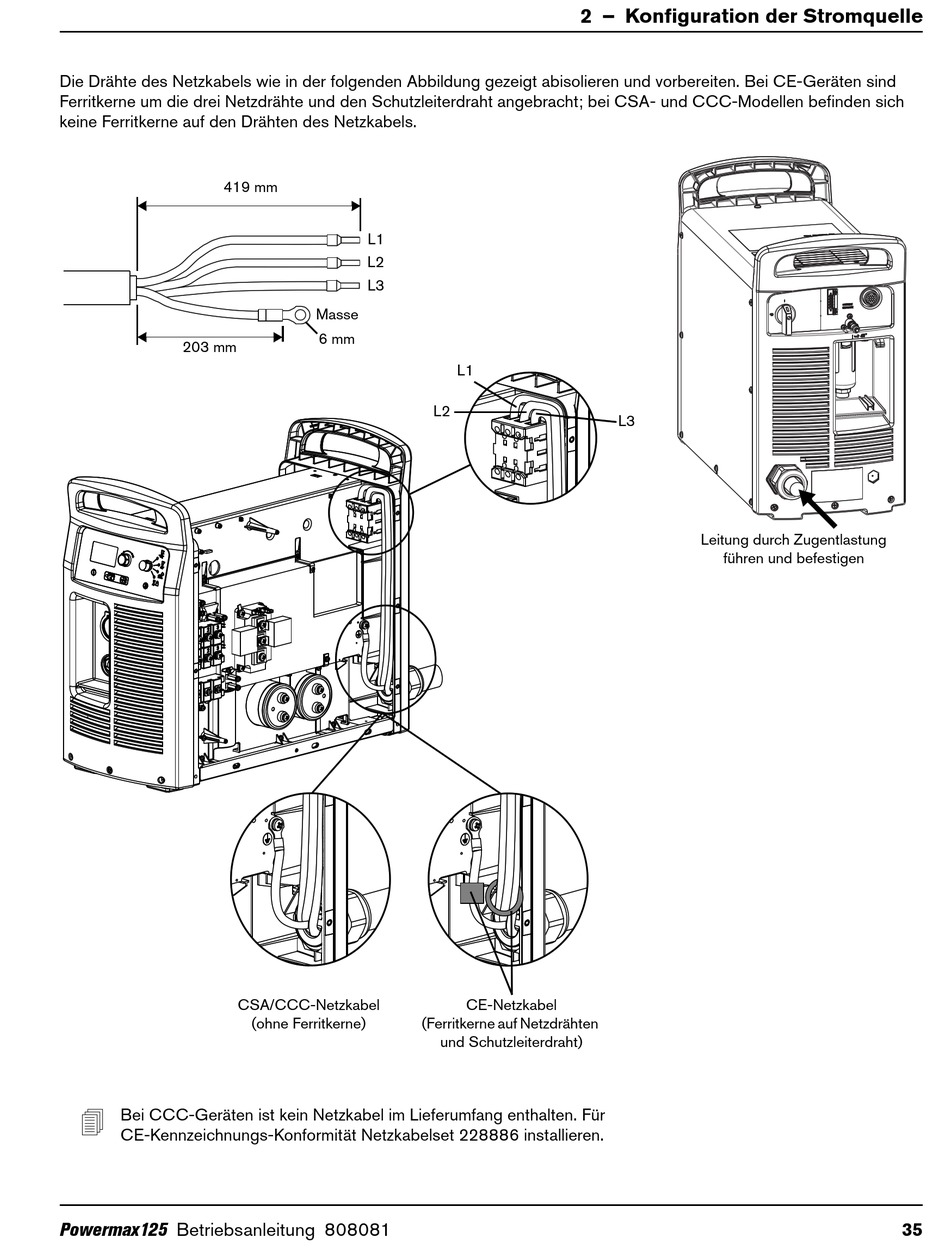 2 – Konfiguration der Stromquelle

Die Drähte des Netzkabels wie in der folgenden Abbildung gezeigt abisolieren und vorbereiten. Bei CE-Geräten sind Ferritkerne um die drei Netzdrähte und den Schutzleiterdraht angebracht; bei CSA- und CCC-Modellen befinden sich keine Ferritkerne auf den Drähten des Netzkabels.

419 mm
L1
L2
L3
Masse
6 mm
203 mm

L1
L2
L3

Leitung durch Zugentlastung führen und befestigen

CSA/CCC-Netzkabel (ohne Ferritkerne)

CE-Netzkabel (Ferritkerne auf Netzdrähten und Schutzleiterdraht)

Bei CCC-Geräten ist kein Netzkabel im Lieferumfang enthalten. Für CE-Kennzeichnungs-Konformität Netzkabelset 228886 installieren.

Powermax125 Betriebsanleitung 808081 35