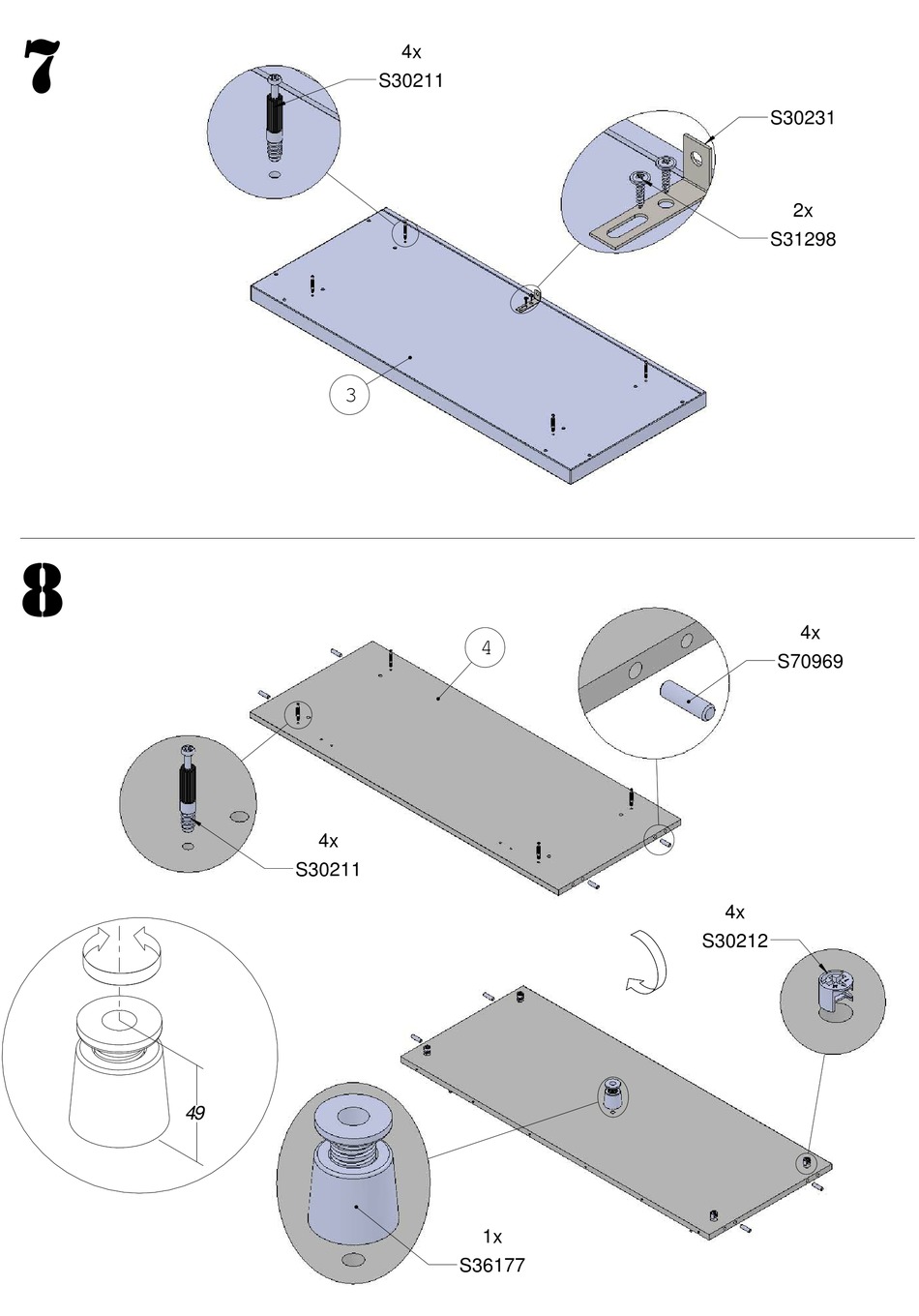 7

4x
S30211

S30231

2x
S31298

3

8

4

4x
S70969

4x
S30211

4x
S30212

49

1x
S36177