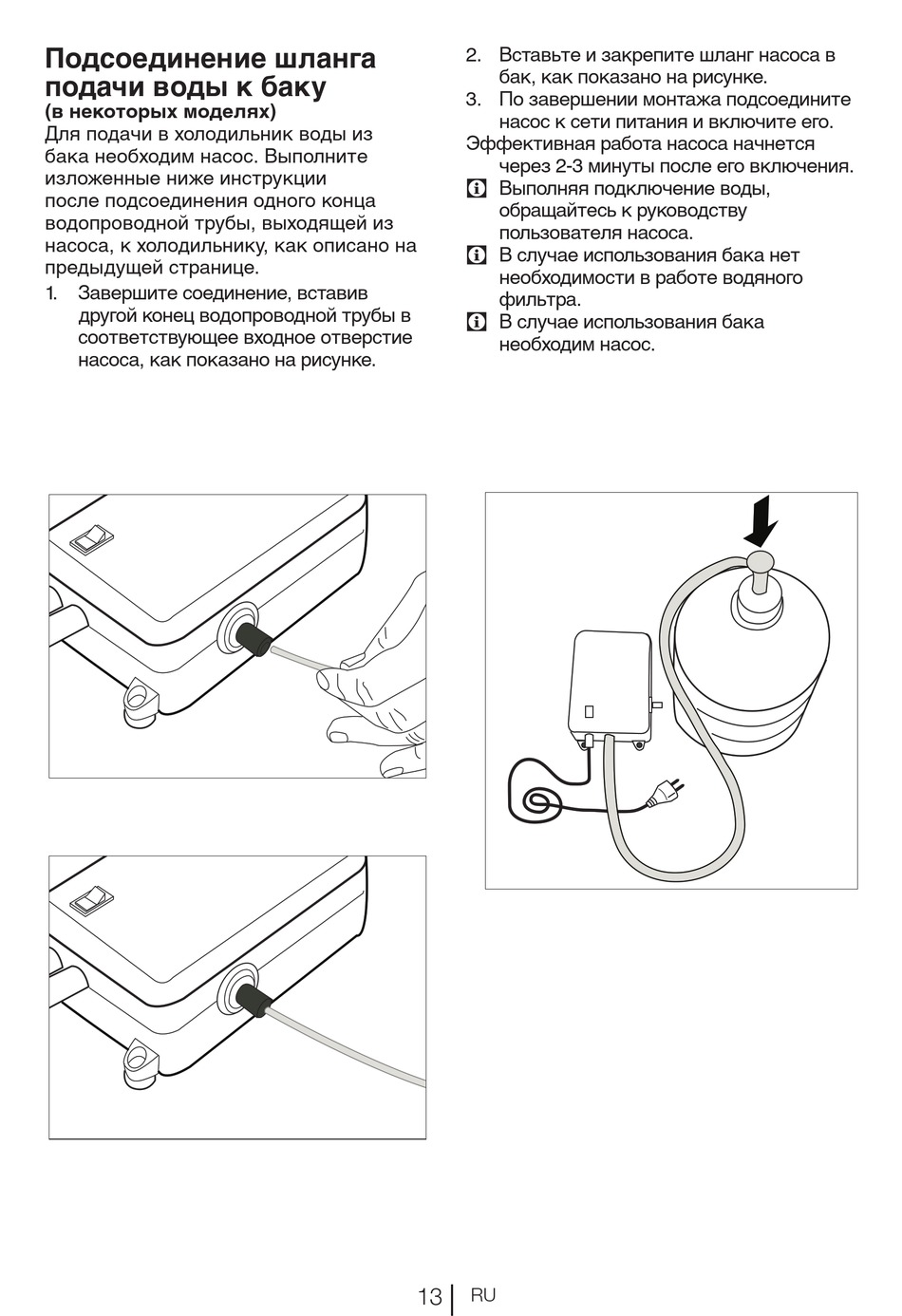 Подсоединение шланга подачи воды к баку
(в некоторых моделях)
Для подачи в холодильник воды из бака необходим насос. Выполните изложенные ниже инструкции после подсоединения одного конца водопроводной трубы, выходящей из насоса, к холодильнику, как описано на предыдущей странице.

1. Завершите соединение, вставив другой конец водопроводной трубы в соответствующее входное отверстие насоса, как показано на рисунке.

2. Вставьте и закрепите шланг насоса в бак, как показано на рисунке.
3. По завершении монтажа подсоедините насос к сети питания и включите его.
Эффективная работа насоса начнется через 2-3 минуты после его включения.
Выполняя подключение воды, обращайтесь к руководству пользователя насоса.
В случае использования бака нет необходимости в работе водяного фильтра.
В случае использования бака необходим насос.

13 RU