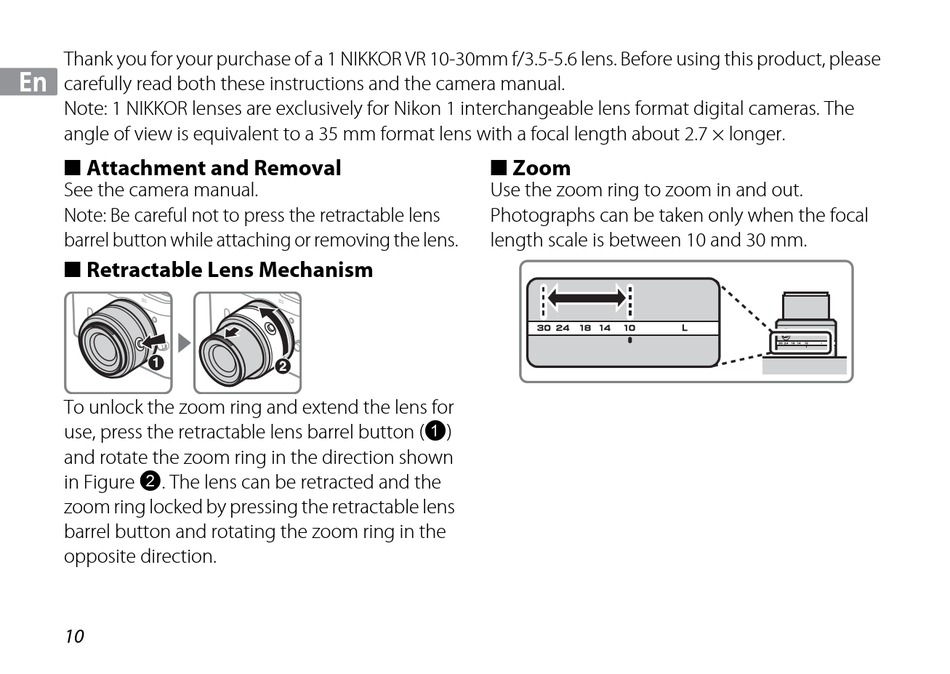 En

Thank you for your purchase of a 1 NIKKOR VR 10-30mm f/3.5-5.6 lens. Before using this product, please carefully read both these instructions and the camera manual.
Note: 1 NIKKOR lenses are exclusively for Nikon 1 interchangeable lens format digital cameras. The angle of view is equivalent to a 35 mm format lens with a focal length about 2.7 × longer.

■ Attachment and Removal
See the camera manual.
Note: Be careful not to press the retractable lens barrel button while attaching or removing the lens.

■ Retractable Lens Mechanism

❶ ❷

To unlock the zoom ring and extend the lens for use, press the retractable lens barrel button (❶) and rotate the zoom ring in the direction shown in Figure ❷. The lens can be retracted and the zoom ring locked by pressing the retractable lens barrel button and rotating the zoom ring in the opposite direction.

■ Zoom
Use the zoom ring to zoom in and out. Photographs can be taken only when the focal length scale is between 10 and 30 mm.

30 24 18 14 10 L

10