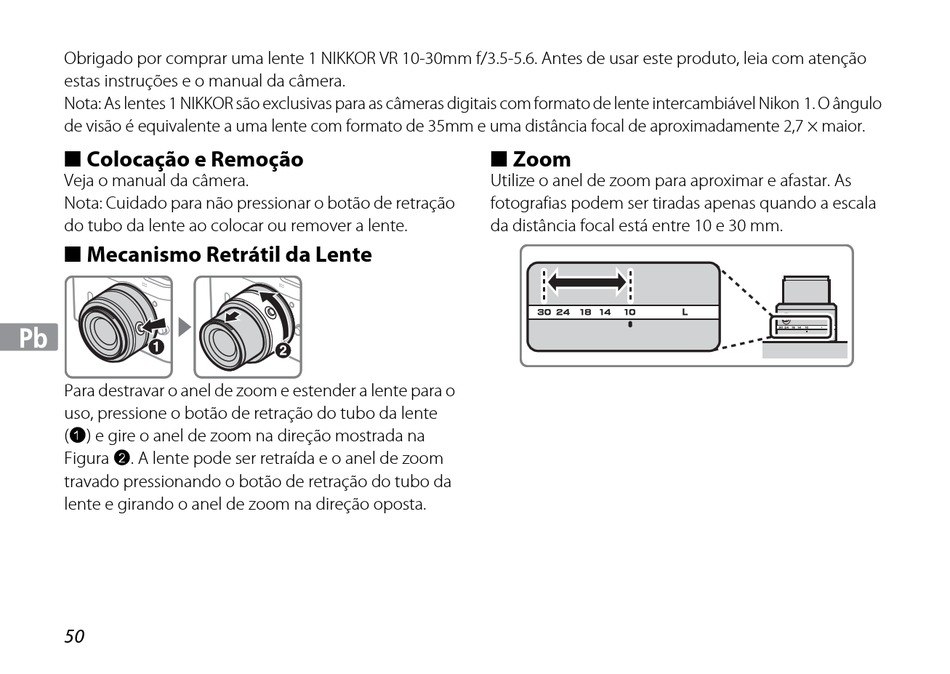 Obrigado por comprar uma lente 1 NIKKOR VR 10-30mm f/3.5-5.6. Antes de usar este produto, leia com atenção estas instruções e o manual da câmera.
Nota: As lentes 1 NIKKOR são exclusivas para as câmeras digitais com formato de lente intercambiável Nikon 1. O ângulo de visão é equivalente a uma lente com formato de 35mm e uma distância focal de aproximadamente 2,7 × maior.

■ Colocação e Remoção
Veja o manual da câmera.
Nota: Cuidado para não pressionar o botão de retração do tubo da lente ao colocar ou remover a lente.

■ Mecanismo Retrátil da Lente

Pb

❶

❷

Para destravar o anel de zoom e estender a lente para o uso, pressione o botão de retração do tubo da lente (❶) e gire o anel de zoom na direção mostrada na Figura ❷. A lente pode ser retraída e o anel de zoom travado pressionando o botão de retração do tubo da lente e girando o anel de zoom na direção oposta.

■ Zoom
Utilize o anel de zoom para aproximar e afastar. As fotografias podem ser tiradas apenas quando a escala da distância focal está entre 10 e 30 mm.

30 24 18 14 10 L

50