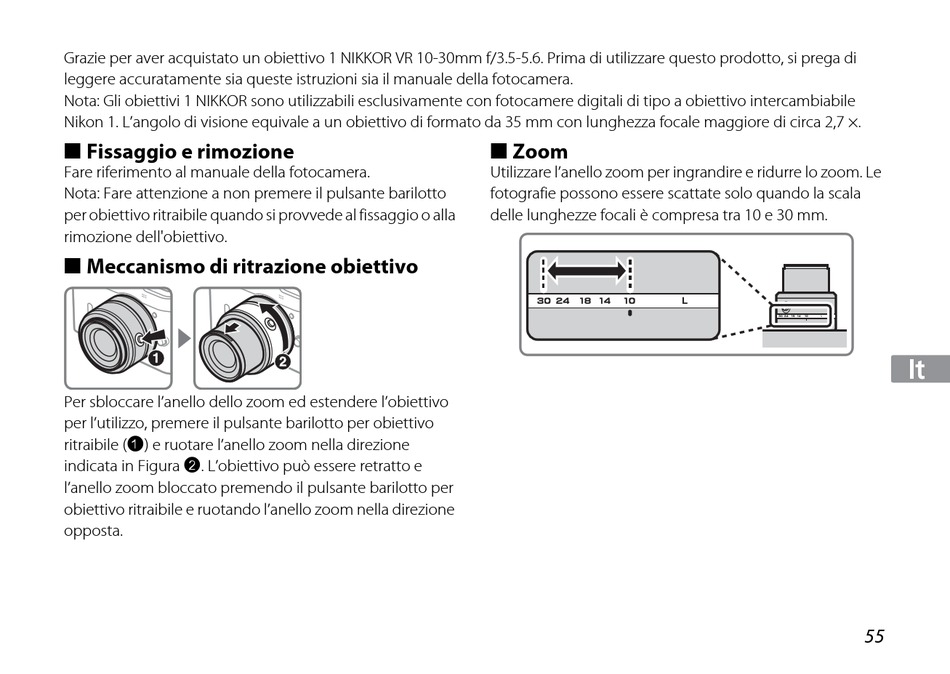 Grazie per aver acquistato un obiettivo 1 NIKKOR VR 10-30mm f/3.5-5.6. Prima di utilizzare questo prodotto, si prega di leggere accuratamente sia queste istruzioni sia il manuale della fotocamera.
Nota: Gli obiettivi 1 NIKKOR sono utilizzabili esclusivamente con fotocamere digitali di tipo a obiettivo intercambiabile Nikon 1. L'angolo di visione equivale a un obiettivo di formato da 35 mm con lunghezza focale maggiore di circa 2,7 ×.

■ Fissaggio e rimozione
Fare riferimento al manuale della fotocamera.
Nota: Fare attenzione a non premere il pulsante barilotto per obiettivo ritraibile quando si provvede al fissaggio o alla rimozione dell'obiettivo.

■ Meccanismo di ritrazione obiettivo

❶ ❷

Per sbloccare l'anello dello zoom ed estendere l'obiettivo per l'utilizzo, premere il pulsante barilotto per obiettivo ritraibile (❶) e ruotare l'anello zoom nella direzione indicata in Figura ❷. L'obiettivo può essere retratto e l'anello zoom bloccato premendo il pulsante barilotto per obiettivo ritraibile e ruotando l'anello zoom nella direzione opposta.

■ Zoom
Utilizzare l'anello zoom per ingrandire e ridurre lo zoom. Le fotografie possono essere scattate solo quando la scala delle lunghezze focali è compresa tra 10 e 30 mm.

30 24 18 14 10 L

It

55