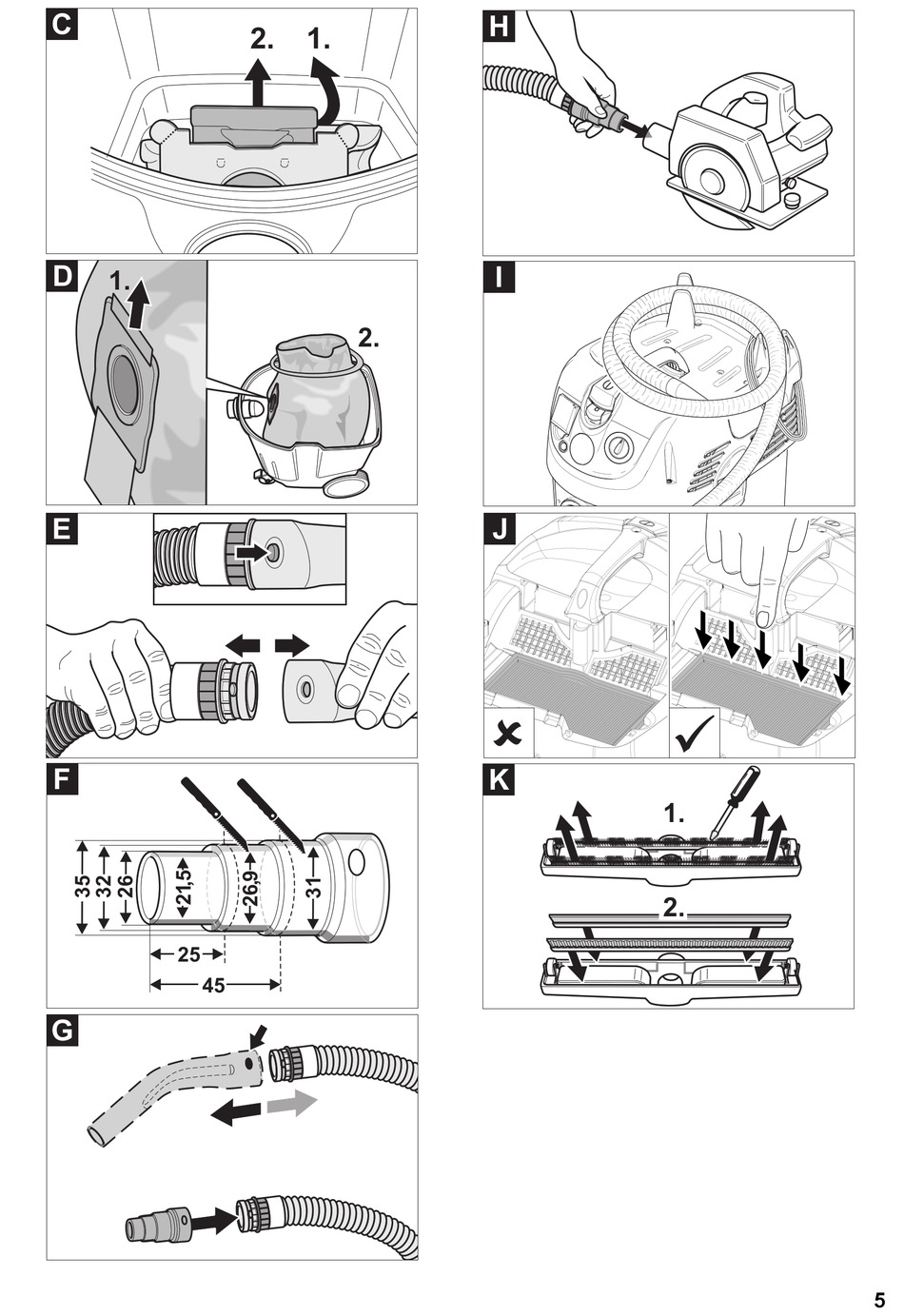 C
2. 1.

D
1.
2.

E

F
35
32
26
21,5
26,9
31
25
45

G

H

I

J

K
1.
2.

5