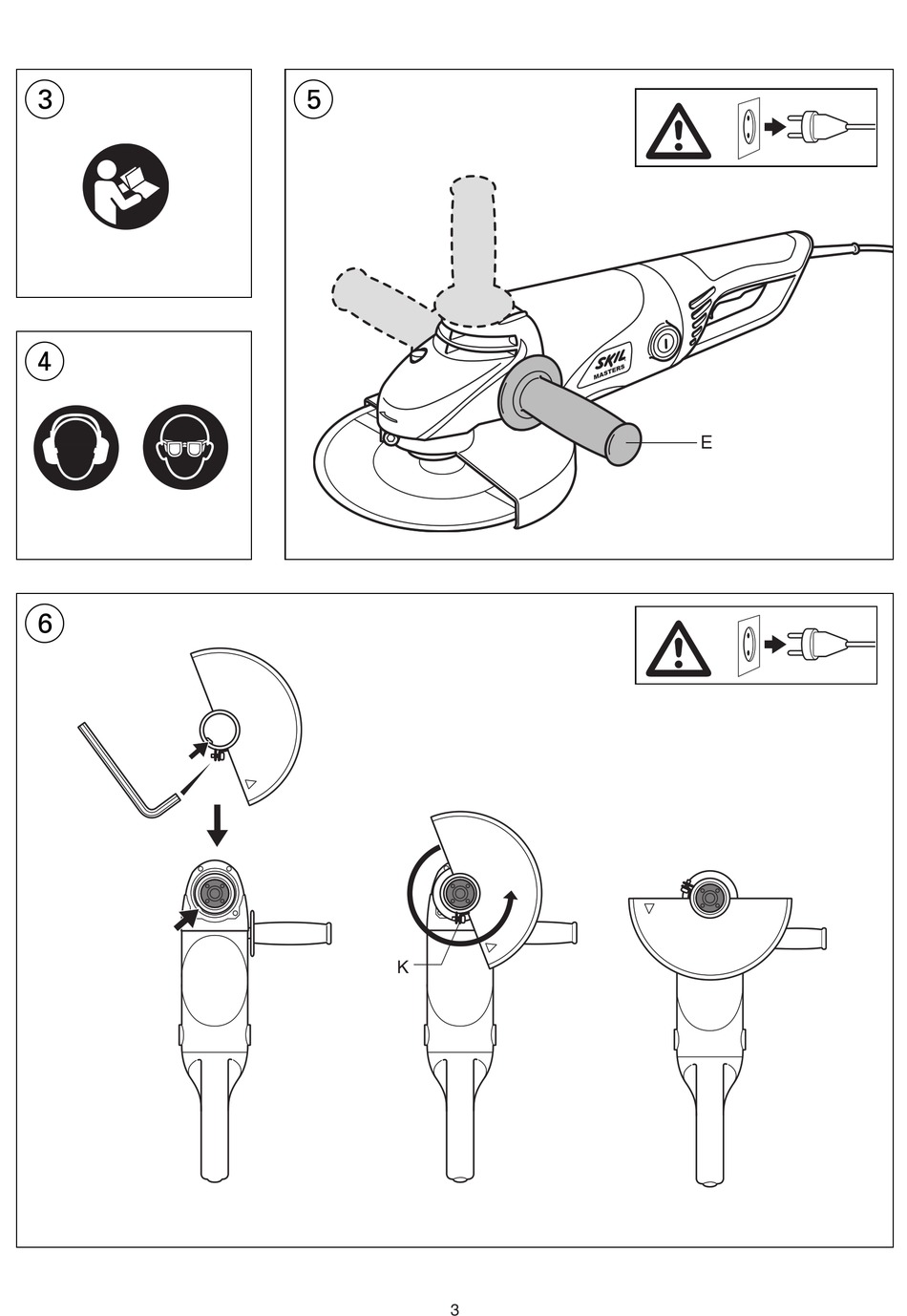 3

4

5

SKIL
MASTERS

E

6

K

3