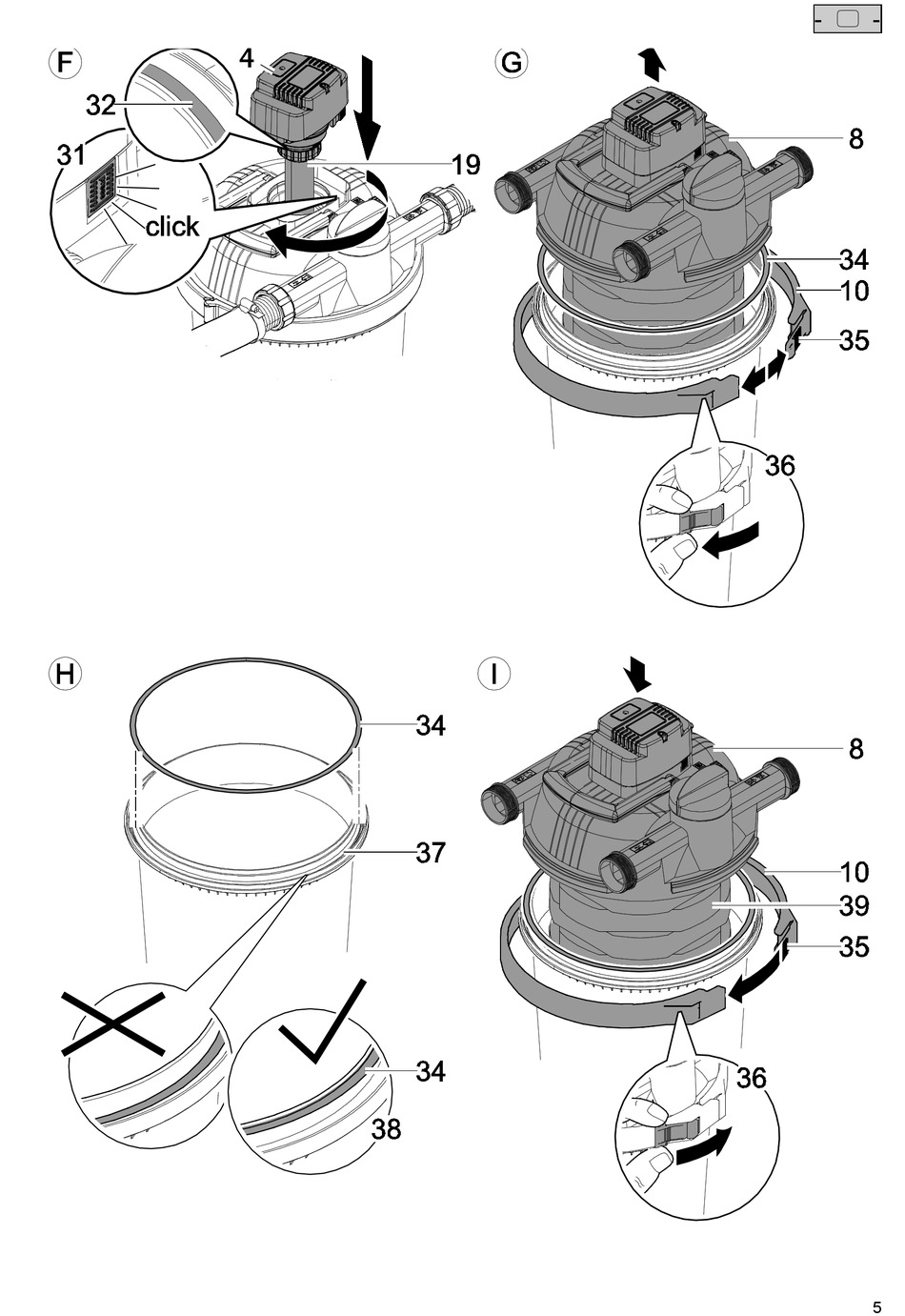 F
4
32
31
click
19

G
8
34
10
35
36

H
34
37
34
38

I
8
10
39
35
36

5