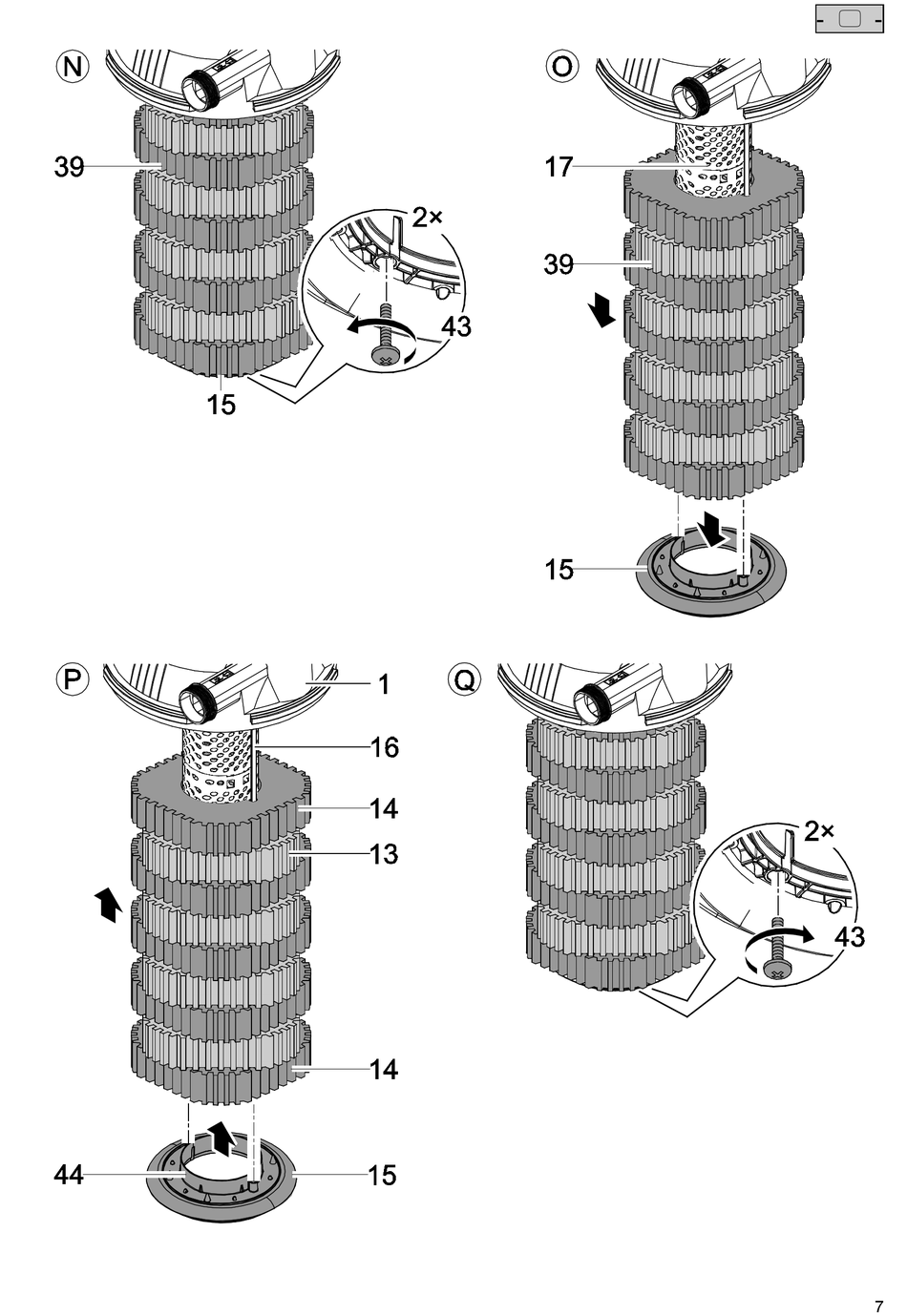 N

39

2×

43

15

O

17

39

15

P

1

16

14

13

14

44

15

Q

2×

43

7