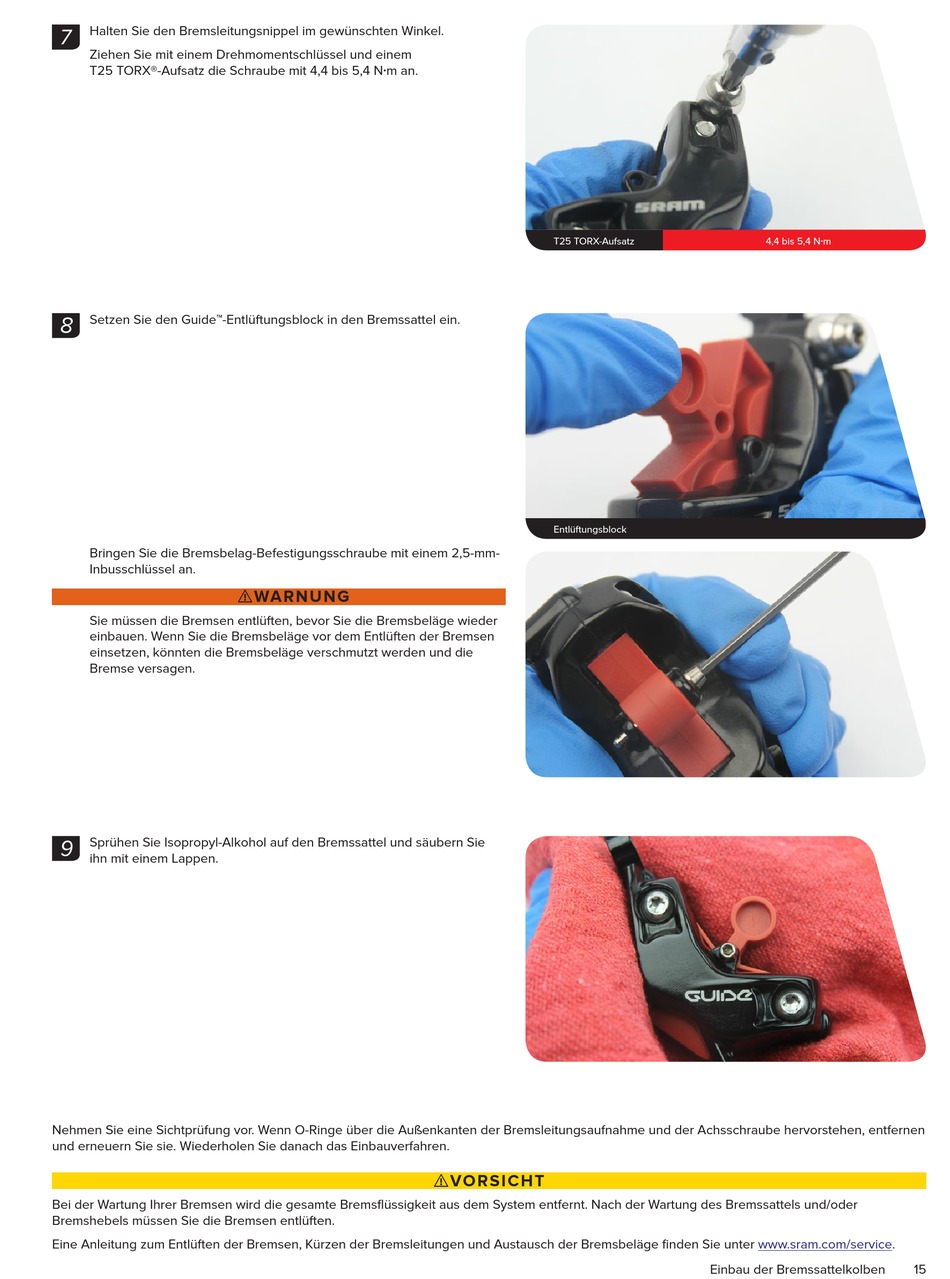 7 Halten Sie den Bremsleitungsnippel im gewünschten Winkel.

Ziehen Sie mit einem Drehmomentschlüssel und einem T25 TORX®-Aufsatz die Schraube mit 4,4 bis 5,4 N·m an.

SRAM

T25 TORX-Aufsatz

4,4 bis 5,4 N·m

8 Setzen Sie den Guide™-Entlüftungsblock in den Bremssattel ein.

Entlüftungsblock

Bringen Sie die Bremsbelag-Befestigungsschraube mit einem 2,5-mm-Inbusschlüssel an.

⚠WARNUNG

Sie müssen die Bremsen entlüften, bevor Sie die Bremsbeläge wieder einbauen. Wenn Sie die Bremsbeläge vor dem Entlüften der Bremsen einsetzen, könnten die Bremsbeläge verschmutzt werden und die Bremse versagen.

9 Sprühen Sie Isopropyl-Alkohol auf den Bremssattel und säubern Sie ihn mit einem Lappen.

GUIDE

Nehmen Sie eine Sichtprüfung vor. Wenn O-Ringe über die Außenkanten der Bremsleitungsaufnahme und der Achsschraube hervorstehen, entfernen und erneuern Sie sie. Wiederholen Sie danach das Einbauverfahren.

⚠VORSICHT

Bei der Wartung Ihrer Bremsen wird die gesamte Bremsflüssigkeit aus dem System entfernt. Nach der Wartung des Bremssattels und/oder Bremshebels müssen Sie die Bremsen entlüften.

Eine Anleitung zum Entlüften der Bremsen, Kürzen der Bremsleitungen und Austausch der Bremsbeläge finden Sie unter www.sram.com/service.

Einbau der Bremssattelkolben 15