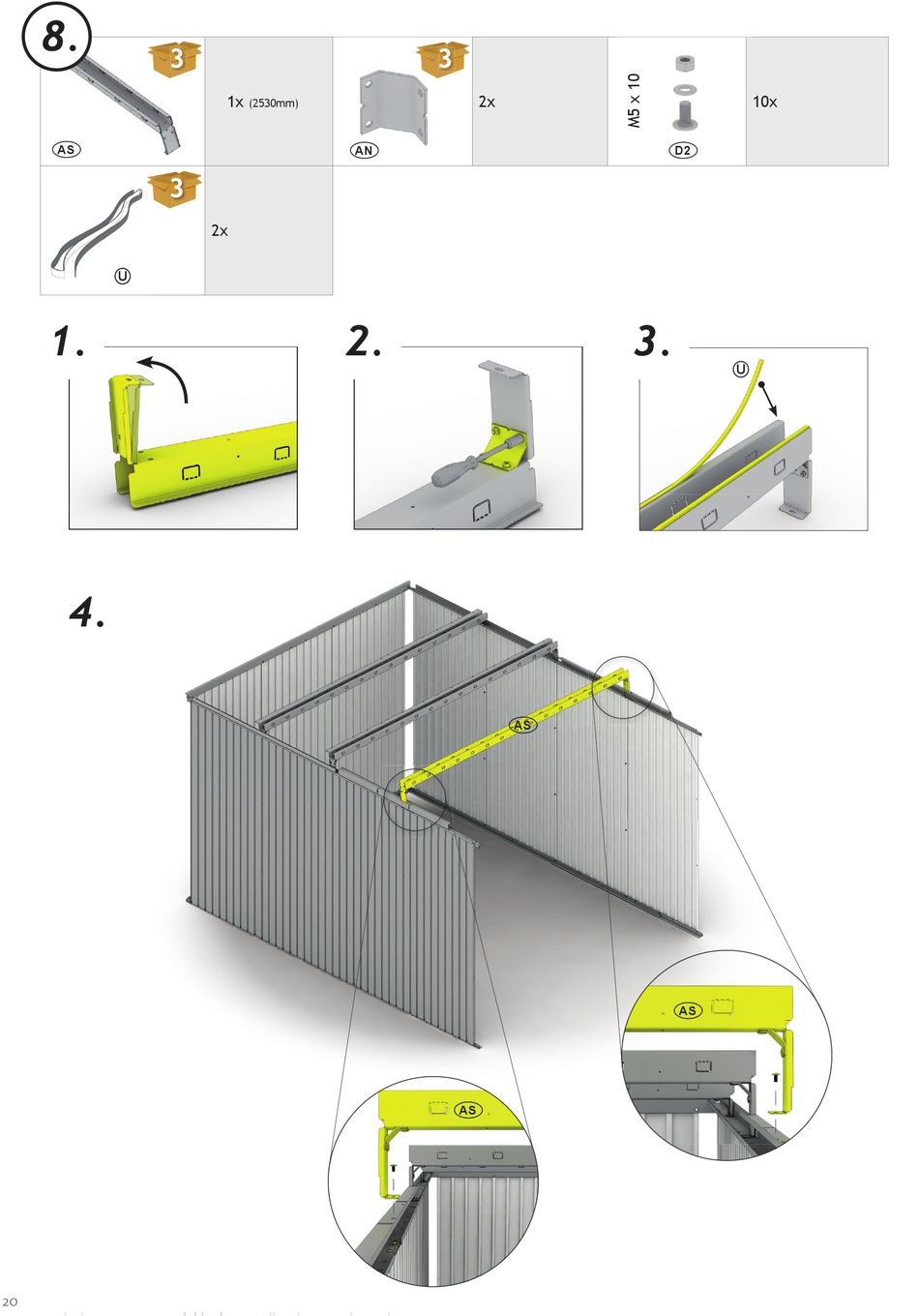 8.

3

AS

1x (2530mm)

3

AN

2x

M5 x 10

D2

10x

3

U

2x

1.

2.

3.

U

4.

AS

AS

AS

20