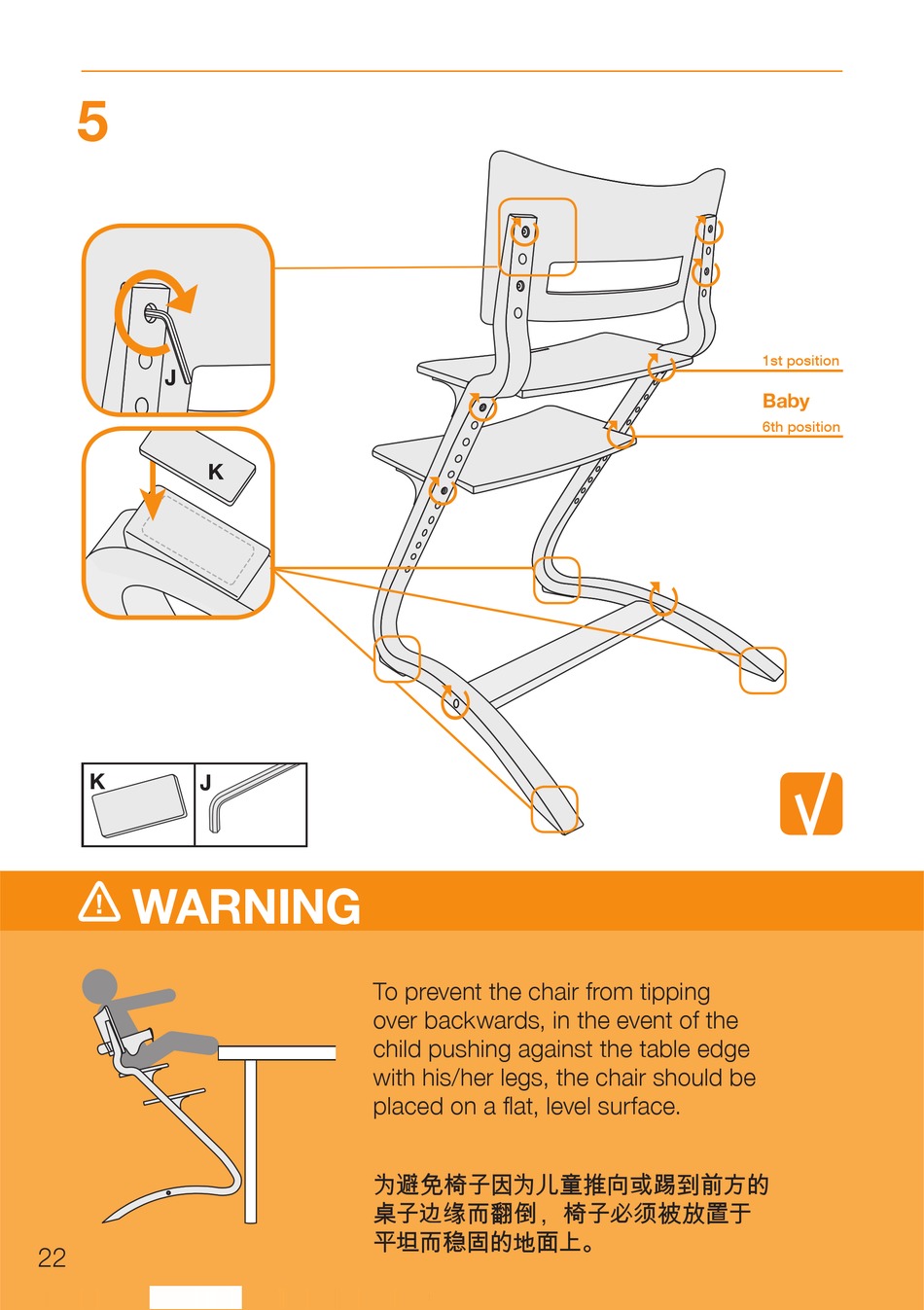 5

J

K

1st position

Baby

6th position

K

J

WARNING

To prevent the chair from tipping over backwards, in the event of the child pushing against the table edge with his/her legs, the chair should be placed on a flat, level surface.

为避免椅子因为儿童推向或踢到前方的桌子边缘而翻倒，椅子必须被放置于平坦而稳固的地面上。

22