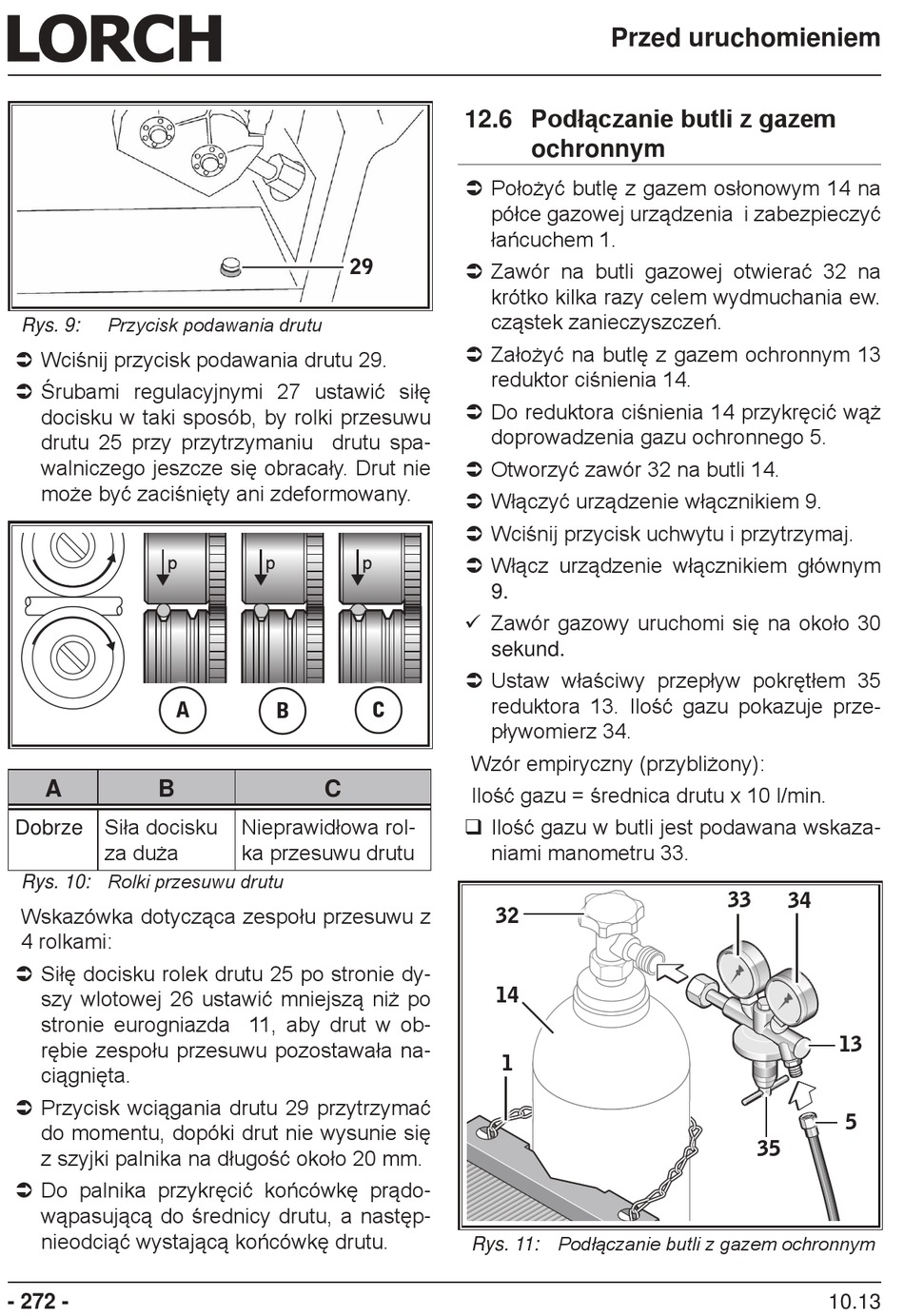 LORCH

Przed uruchomieniem

29

Rys. 9: Przycisk podawania drutu

➲ Wciśnij przycisk podawania drutu 29.

➲ Śrubami regulacyjnymi 27 ustawić siłę docisku w taki sposób, by rolki przesuwu drutu 25 przy przytrzymaniu drutu spawalniczego jeszcze się obracały. Drut nie może być zaciśnięty ani zdeformowany.

p p p

A B C

| A | B | C |
|---|---|---|
| Dobrze | Siła docisku za duża | Nieprawidłowa rolka przesuwu drutu |

Rys. 10: Rolki przesuwu drutu

Wskazówka dotycząca zespołu przesuwu z 4 rolkami:

➲ Siłę docisku rolek drutu 25 po stronie dyszy wlotowej 26 ustawić mniejszą niż po stronie eurogniazda 11, aby drut w obrębie zespołu przesuwu pozostawała naciągnięta.

➲ Przycisk wciągania drutu 29 przytrzymać do momentu, dopóki drut nie wysunie się z szyjki palnika na długość około 20 mm.

➲ Do palnika przykręcić końcówkę prądowąpasującą do średnicy drutu, a następnieodciąć wystającą końcówkę drutu.

12.6 Podłączanie butli z gazem ochronnym

➲ Położyć butlę z gazem osłonowym 14 na półce gazowej urządzenia i zabezpieczyć łańcuchem 1.

➲ Zawór na butli gazowej otwierać 32 na krótko kilka razy celem wydmuchania ew. cząstek zanieczyszczeń.

➲ Założyć na butlę z gazem ochronnym 13 reduktor ciśnienia 14.

➲ Do reduktora ciśnienia 14 przykręcić wąż doprowadzenia gazu ochronnego 5.

➲ Otworzyć zawór 32 na butli 14.

➲ Włączyć urządzenie włącznikiem 9.

➲ Wciśnij przycisk uchwytu i przytrzymaj.

➲ Włącz urządzenie włącznikiem głównym 9.

✓ Zawór gazowy uruchomi się na około 30 sekund.

➲ Ustaw właściwy przepływ pokrętłem 35 reduktora 13. Ilość gazu pokazuje przepływomierz 34.

Wzór empiryczny (przybliżony):

Ilość gazu = średnica drutu x 10 l/min.

❑ Ilość gazu w butli jest podawana wskazaniami manometru 33.

32 33 34 14 1 13 5 35

Rys. 11: Podłączanie butli z gazem ochronnym

- 272 -

10.13