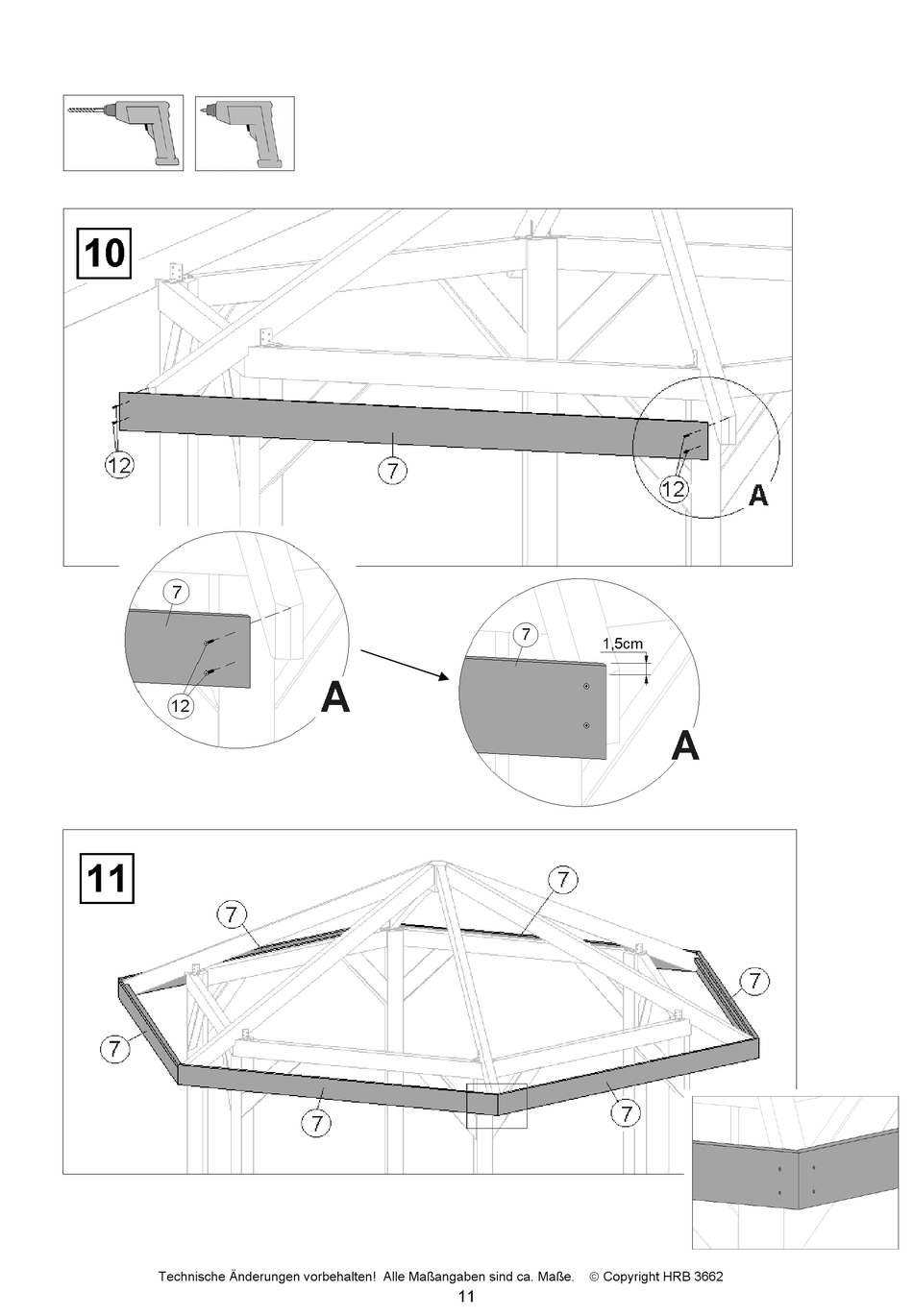 10

12

7

12

A

7

12

A

7

1,5cm

A

11

7

7

7

7

7

7

Technische Änderungen vorbehalten! Alle Maßangaben sind ca. Maße. © Copyright HRB 3662

11