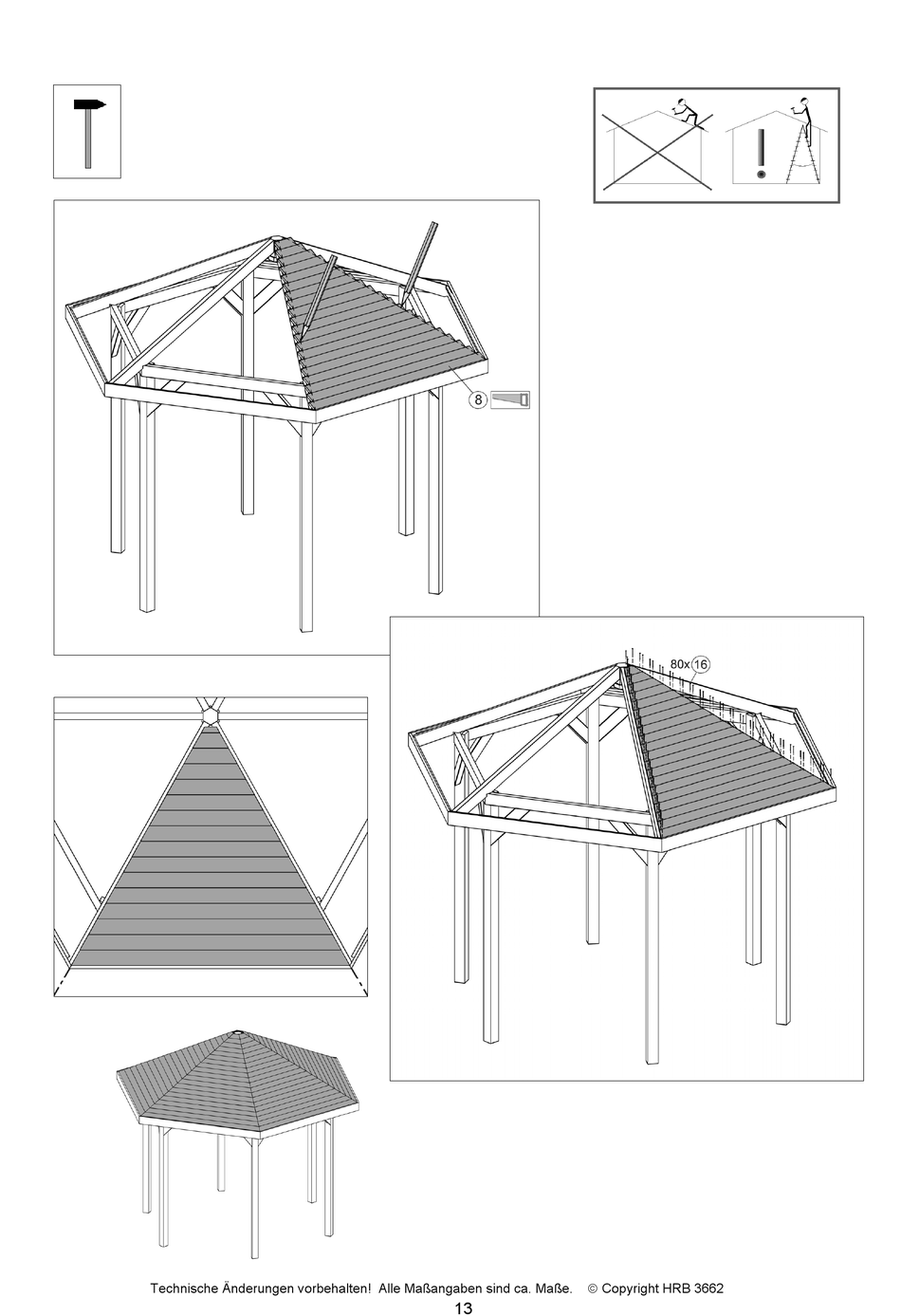 8

80x 16

Technische Änderungen vorbehalten! Alle Maßangaben sind ca. Maße. © Copyright HRB 3662

13