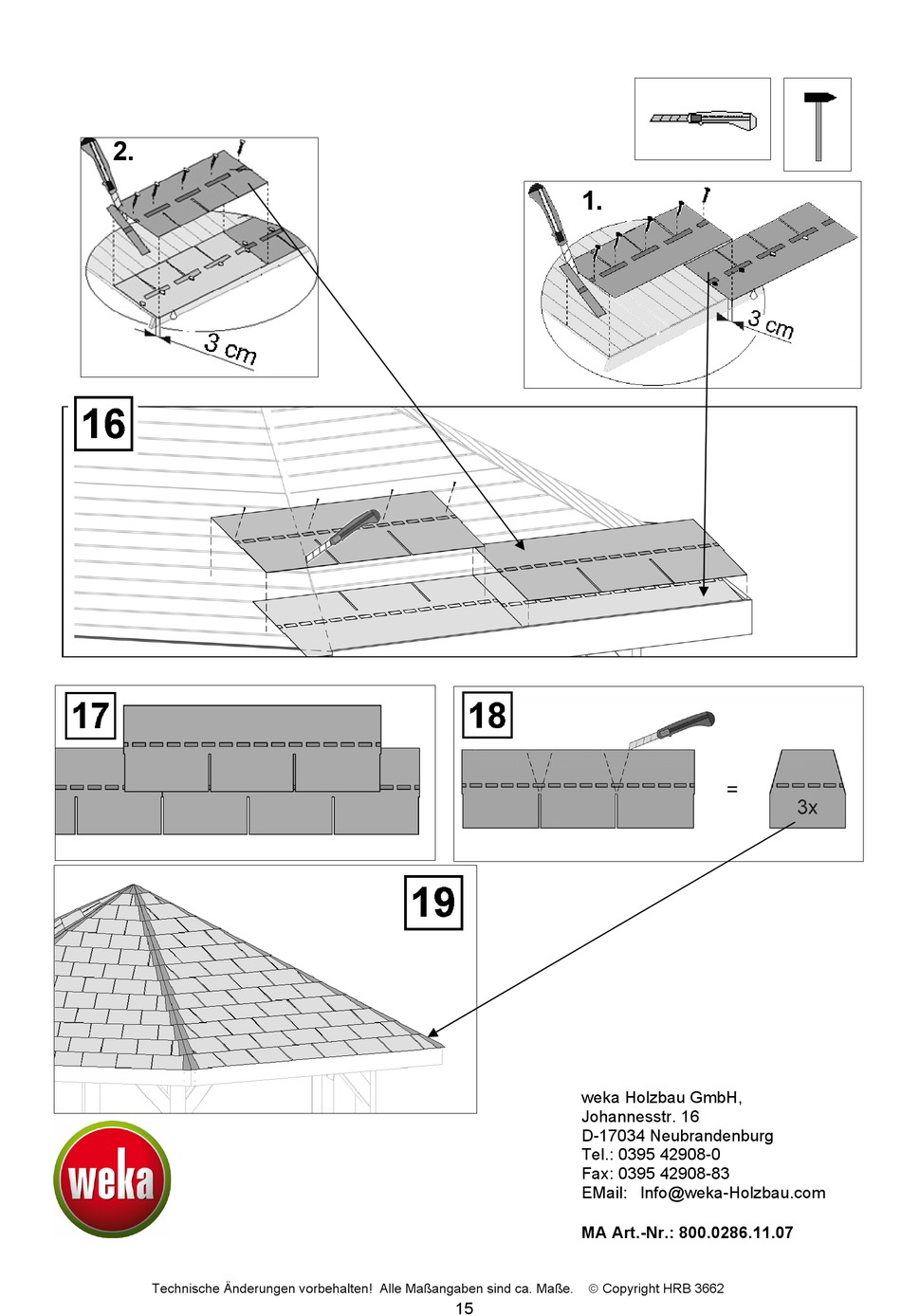 2.

3 cm

1.

3 cm

16

17

18

=

3x

19

weka

weka Holzbau GmbH,
Johannesstr. 16
D-17034 Neubrandenburg
Tel.: 0395 42908-0
Fax: 0395 42908-83
EMail: Info@weka-Holzbau.com

MA Art.-Nr.: 800.0286.11.07

Technische Änderungen vorbehalten! Alle Maßangaben sind ca. Maße. © Copyright HRB 3662

15