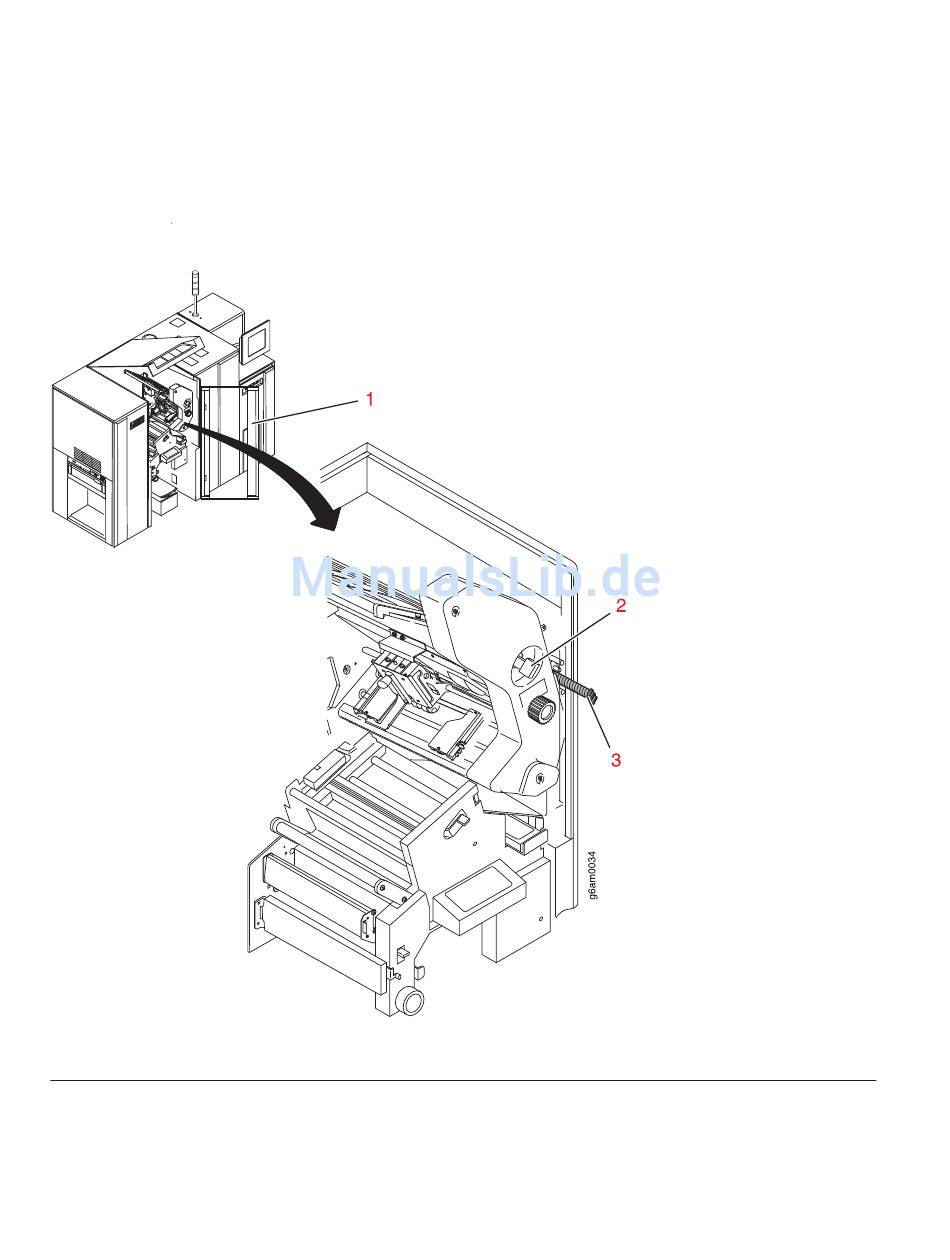 1

ManualsLib.de

2

3

g6am0034