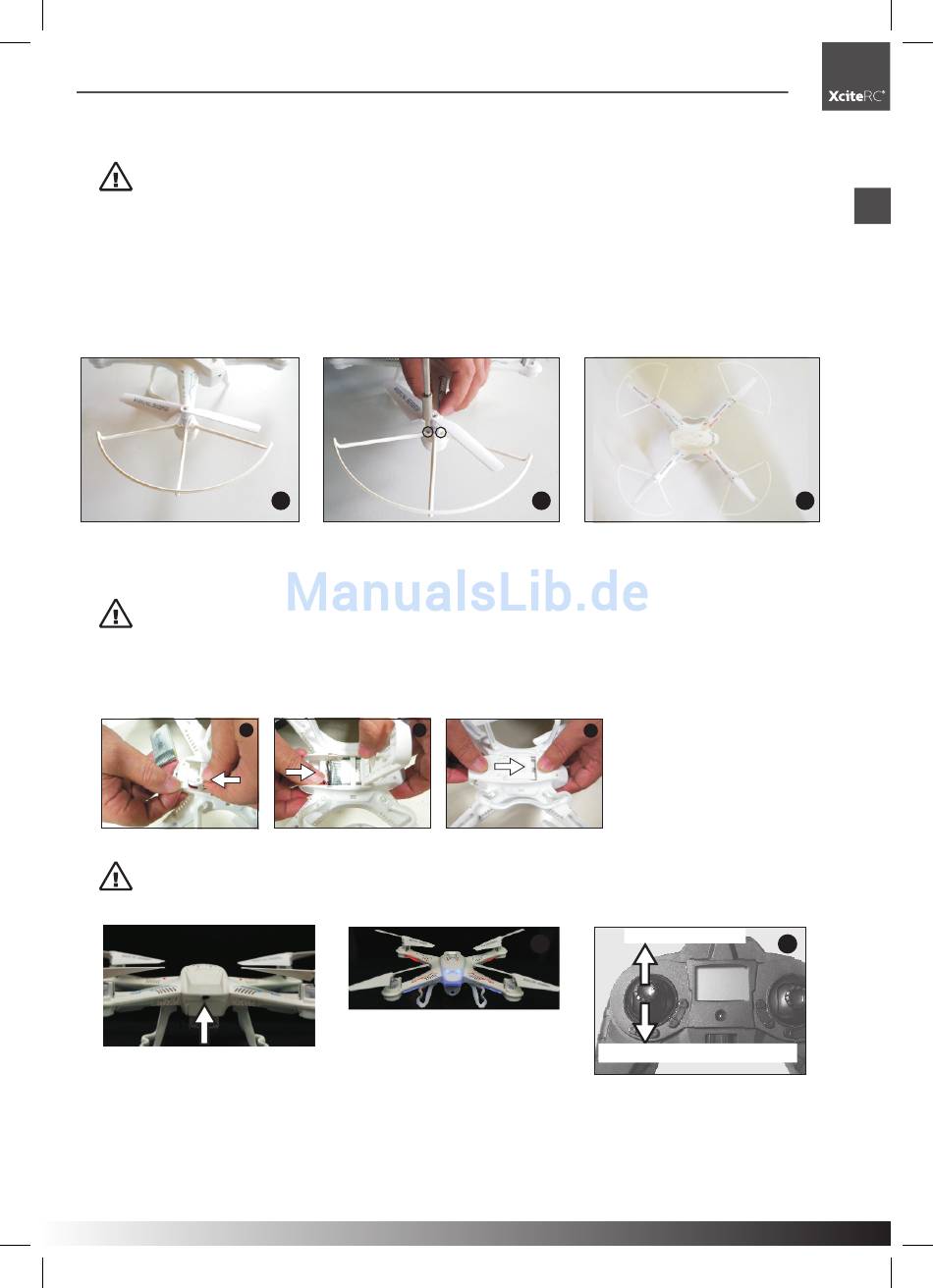 XciteRC®

ManualsLib.de