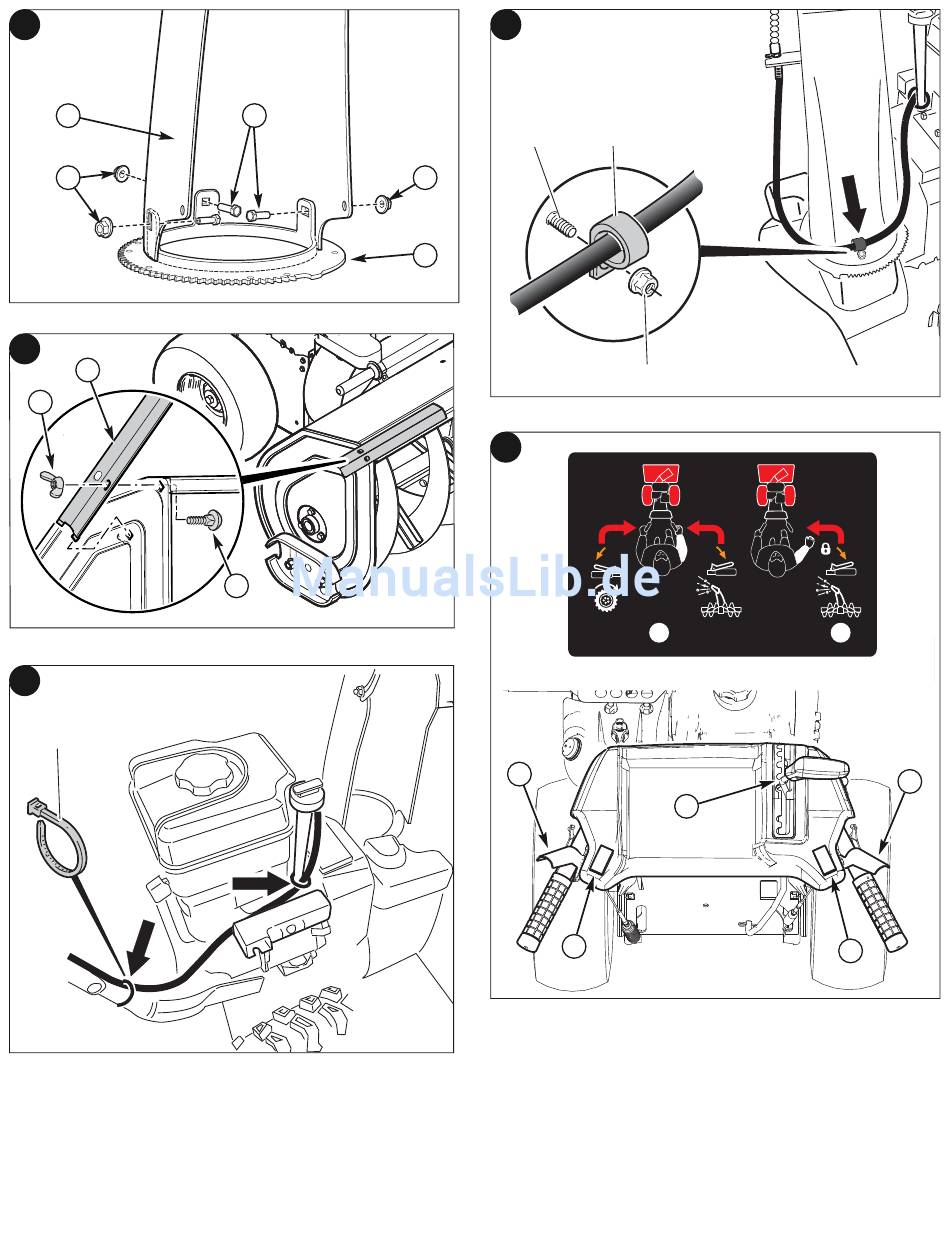 ManualsLib.de