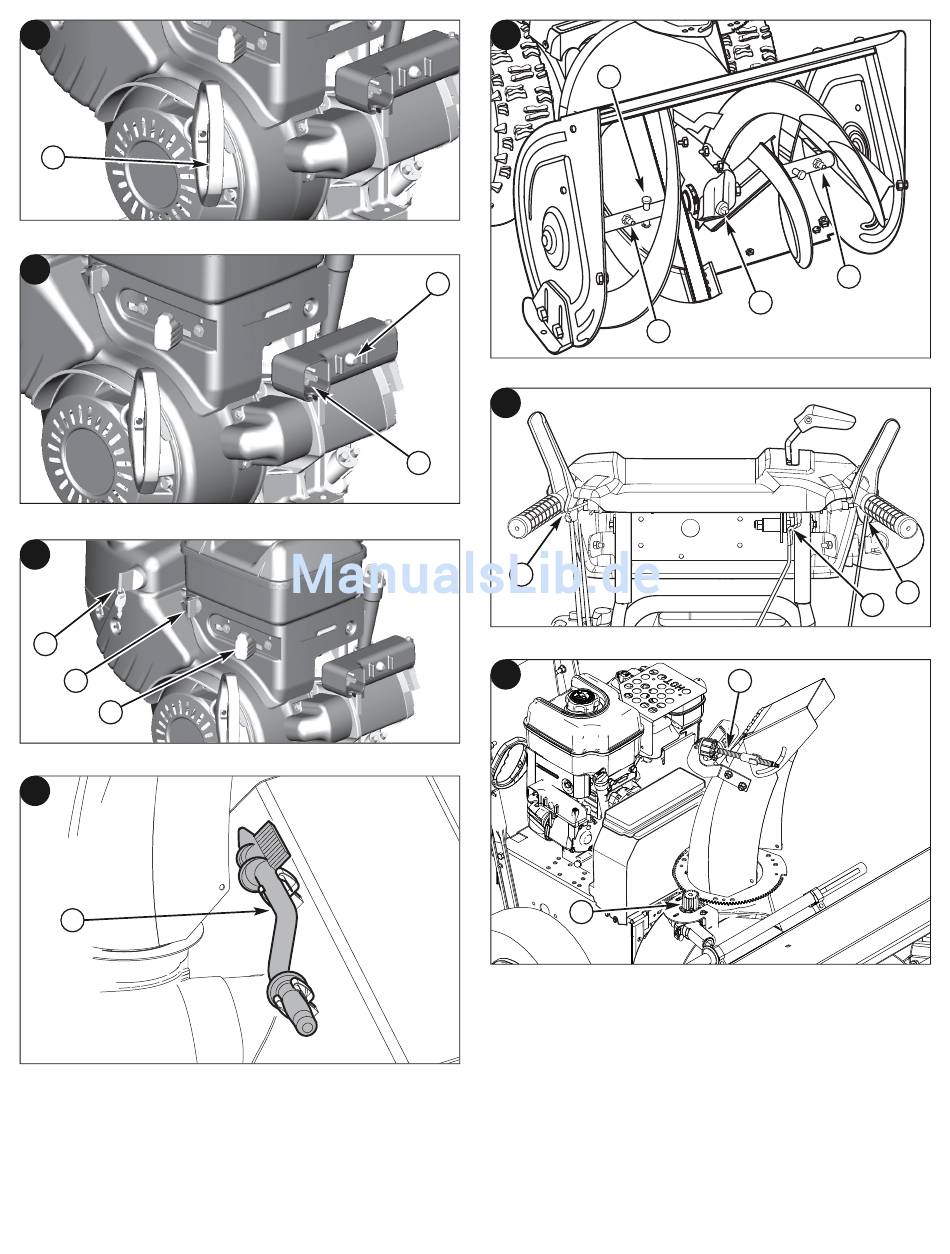 ManualsLib.de