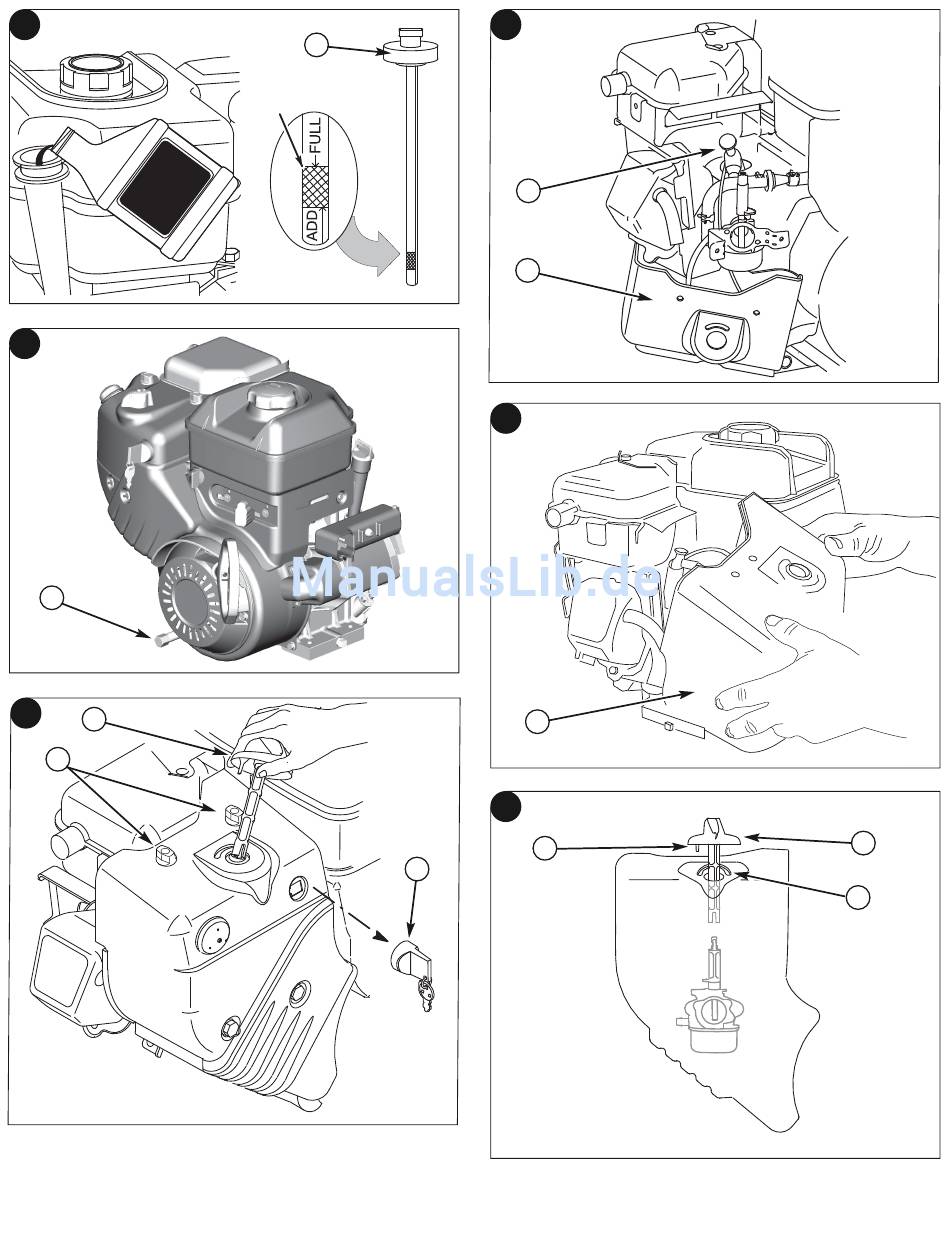 FULL
ADD

ManualsLib.de