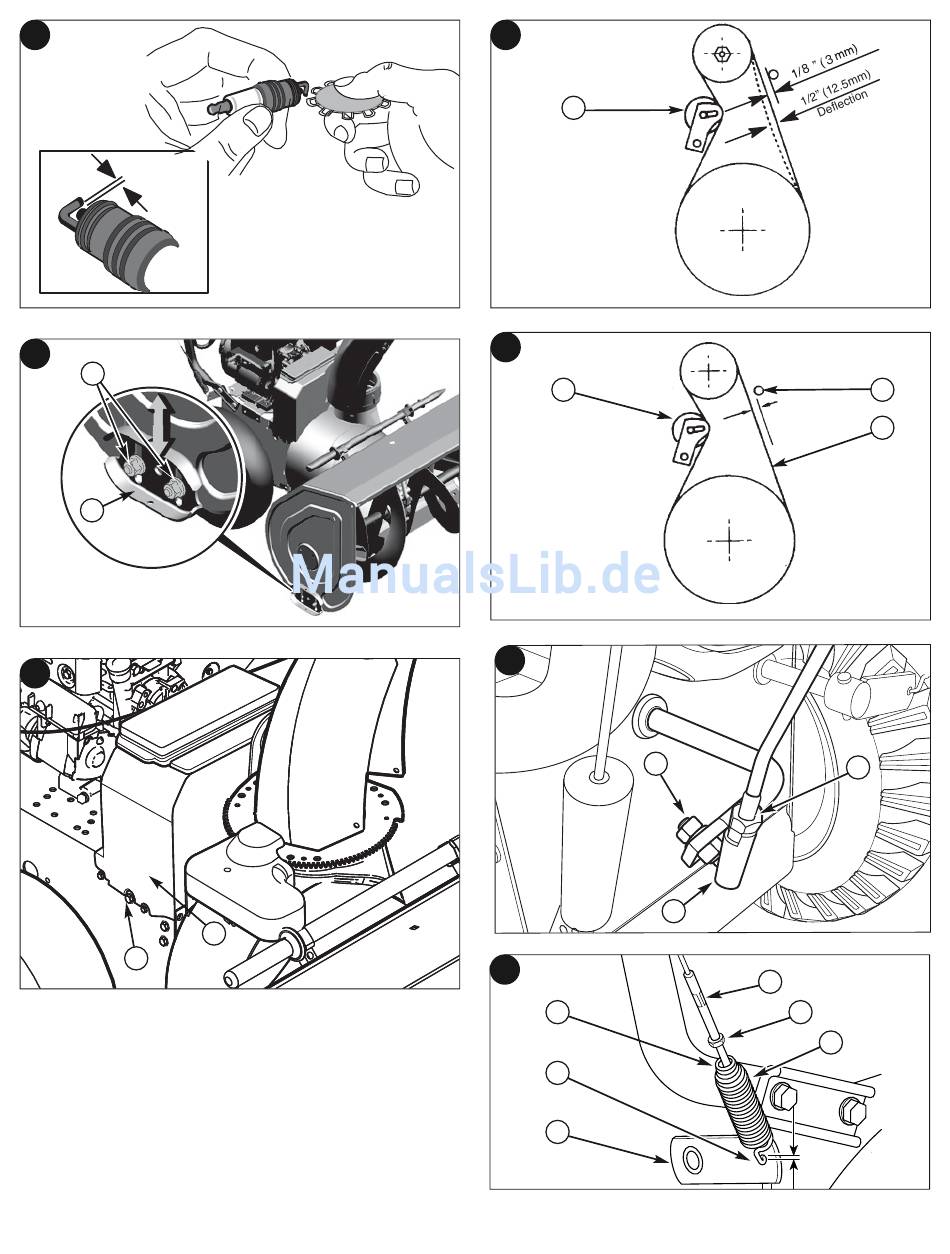 1/8 " (3 mm)
1/2" (12.5mm)
Deflection

ManualsLib.de