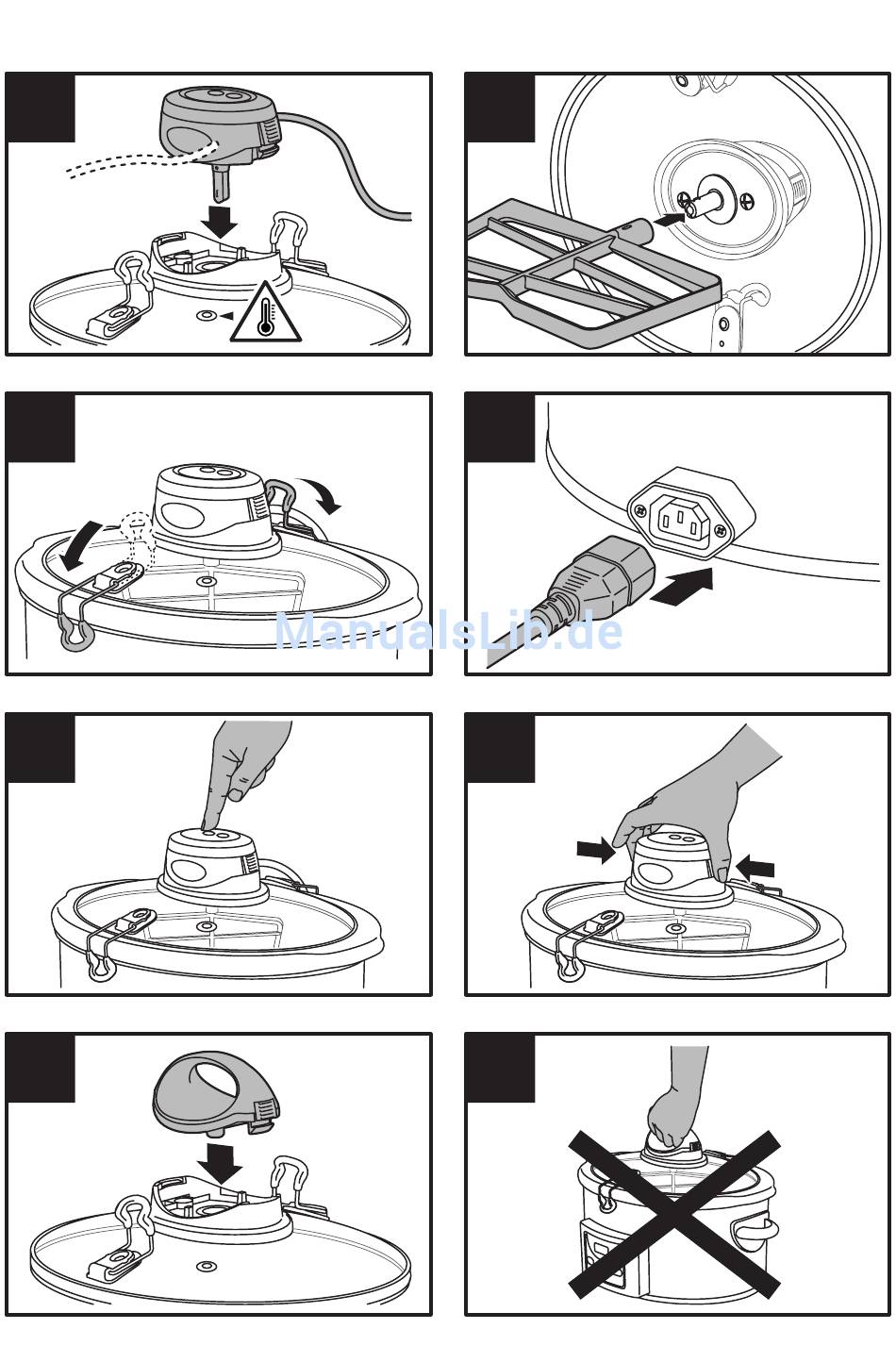 ManualsLib.de