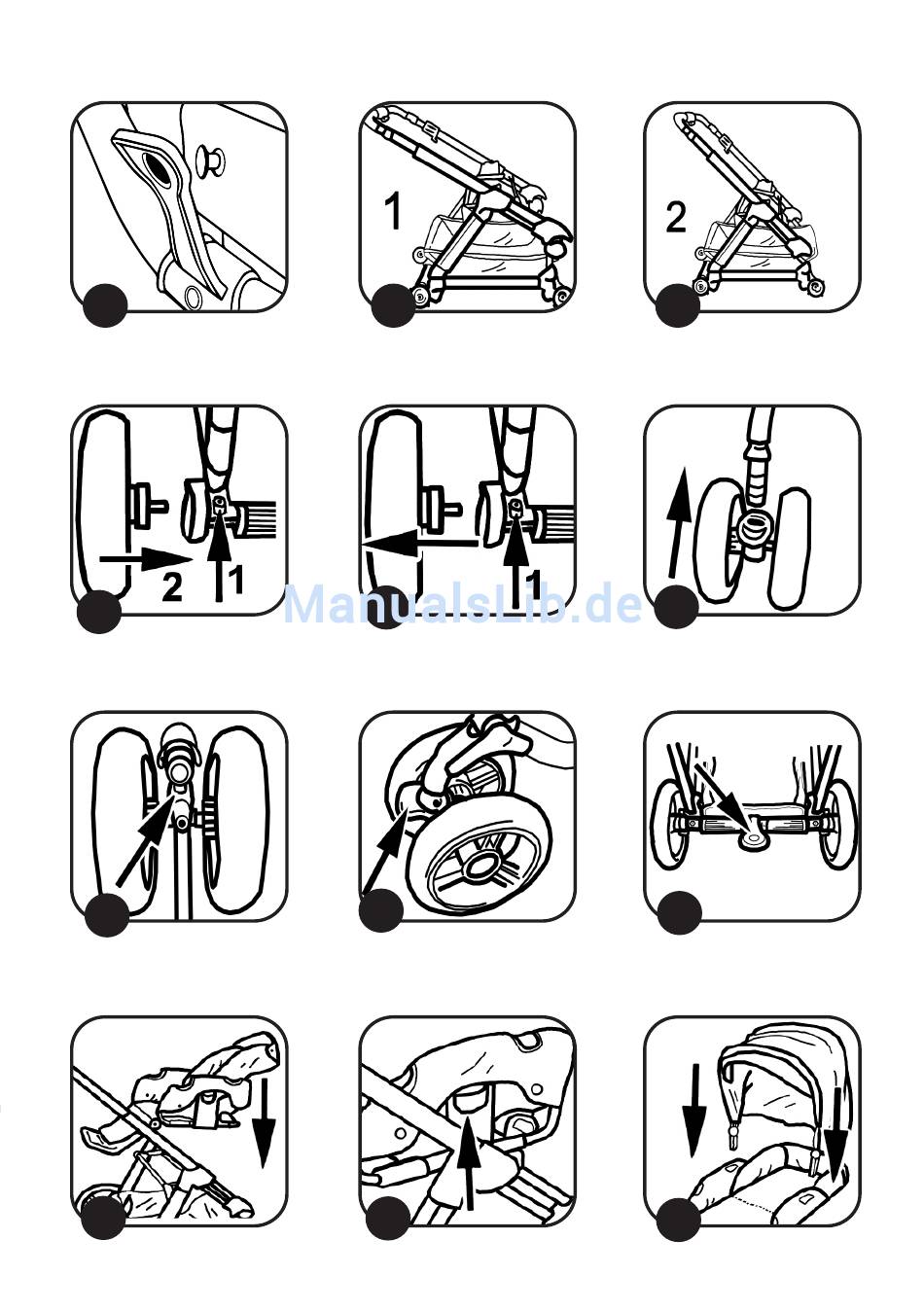 1

2

2 1

1

ManualsLib.de