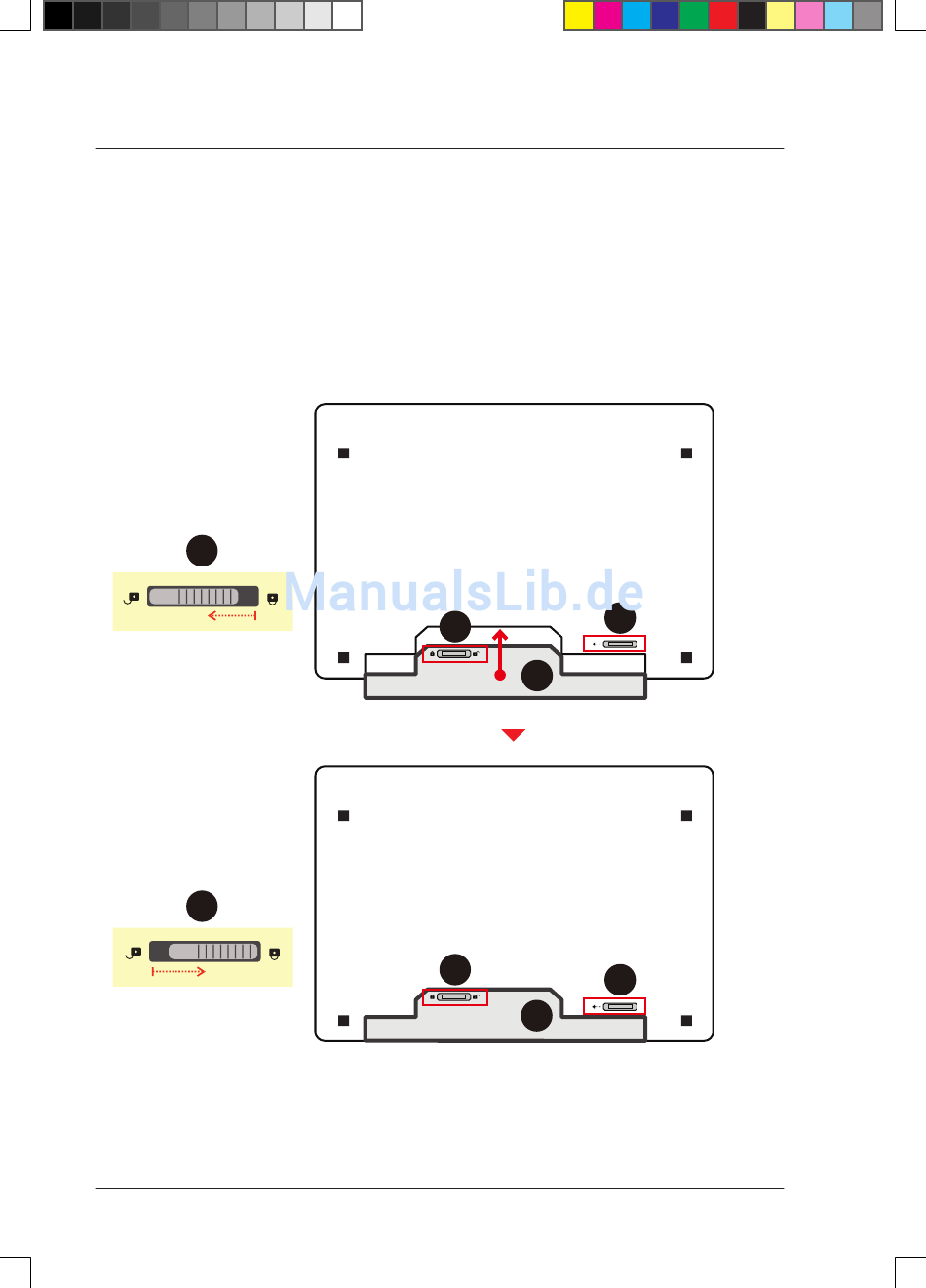 ManualsLib.de