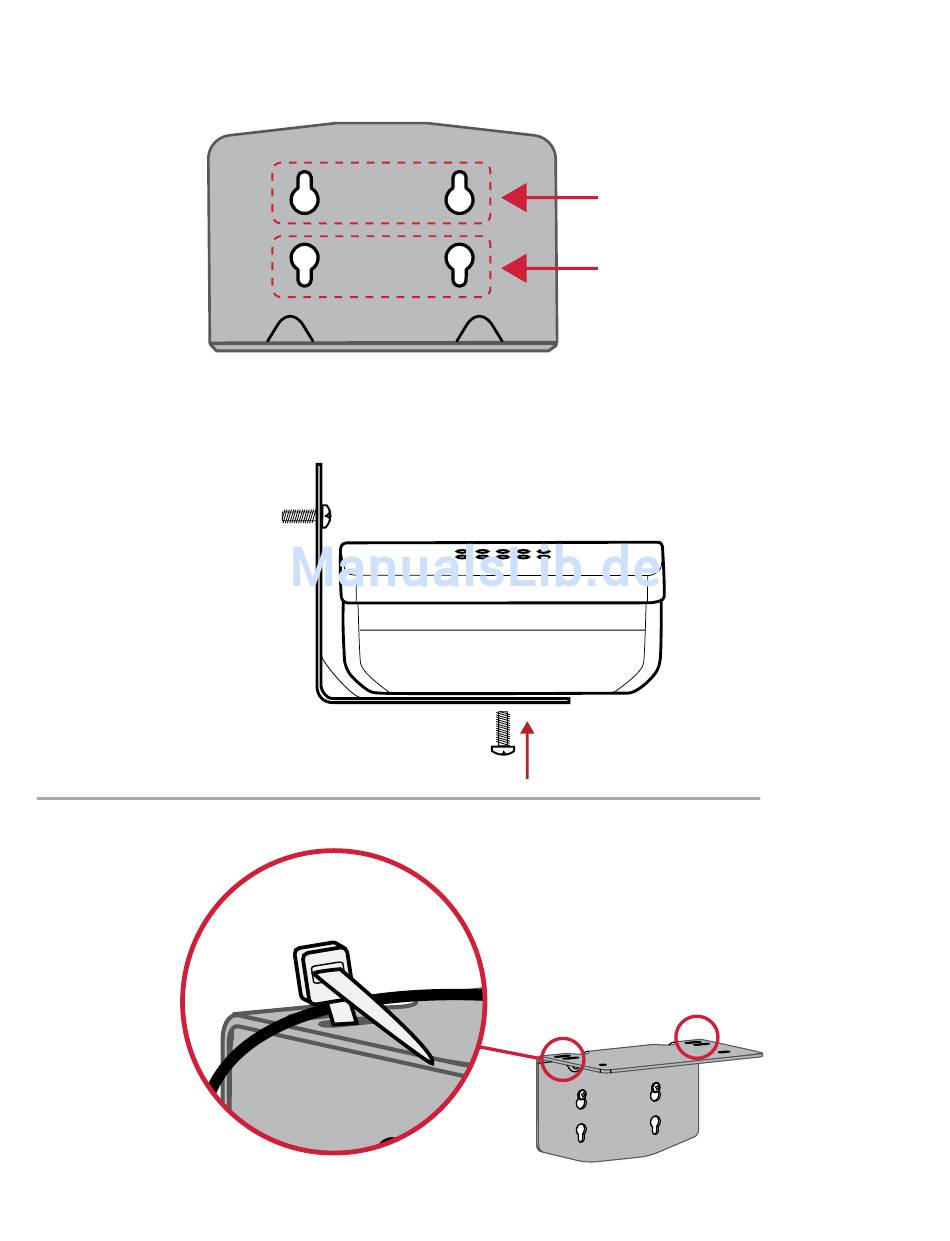 ManualsLib.de