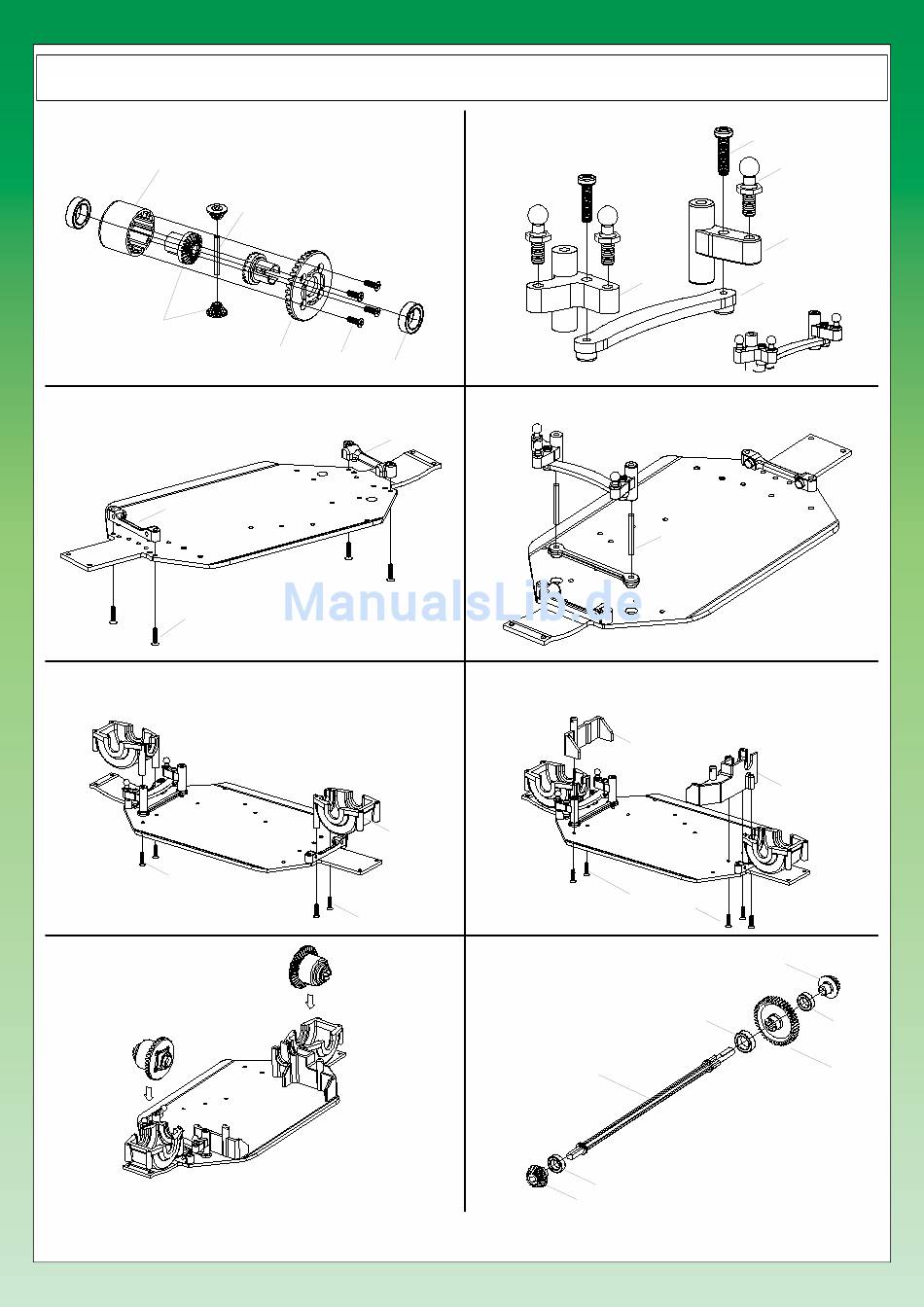 ManualsLib.de