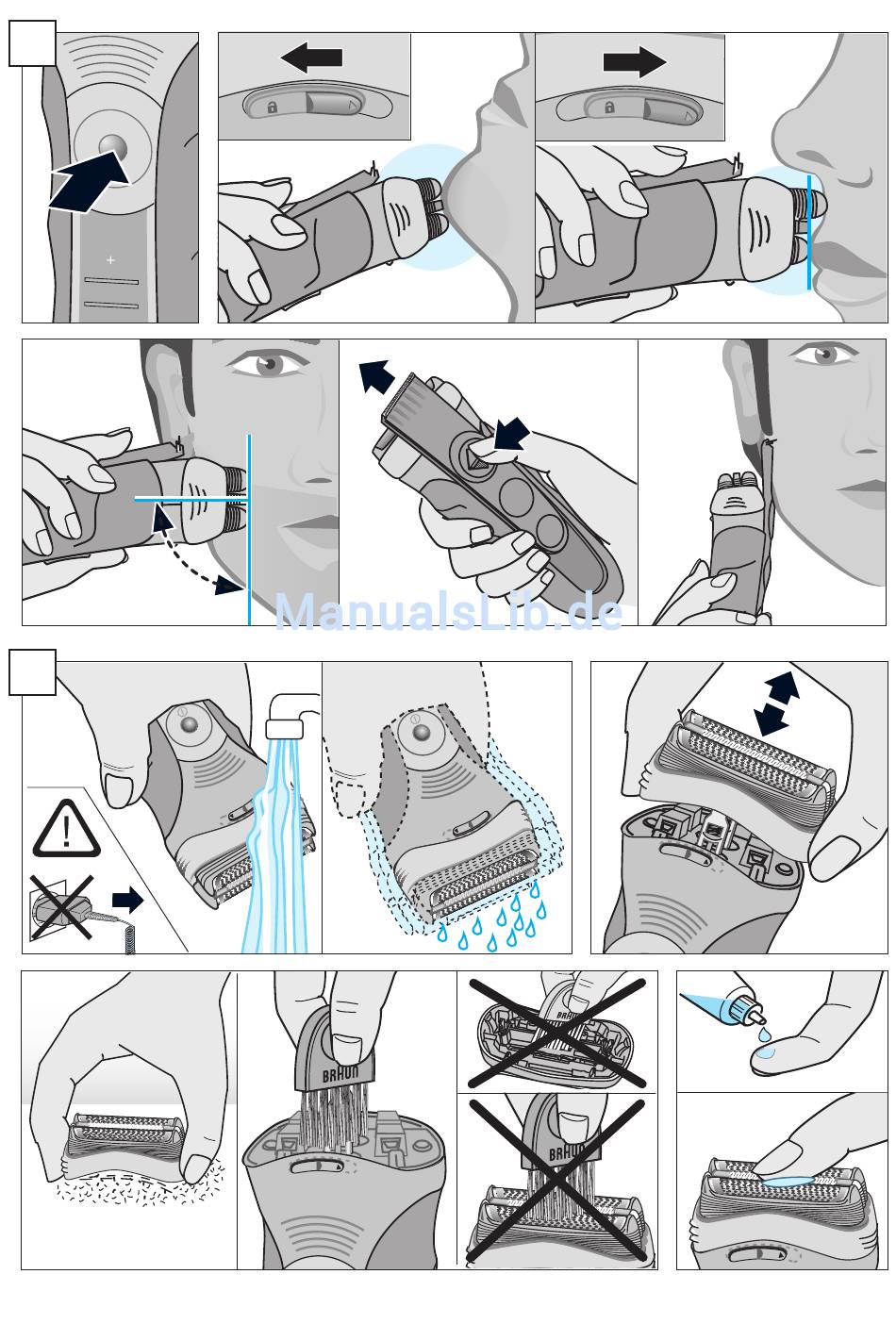 ManualsLib.de

BRAUN

BRAUN

BRAUN