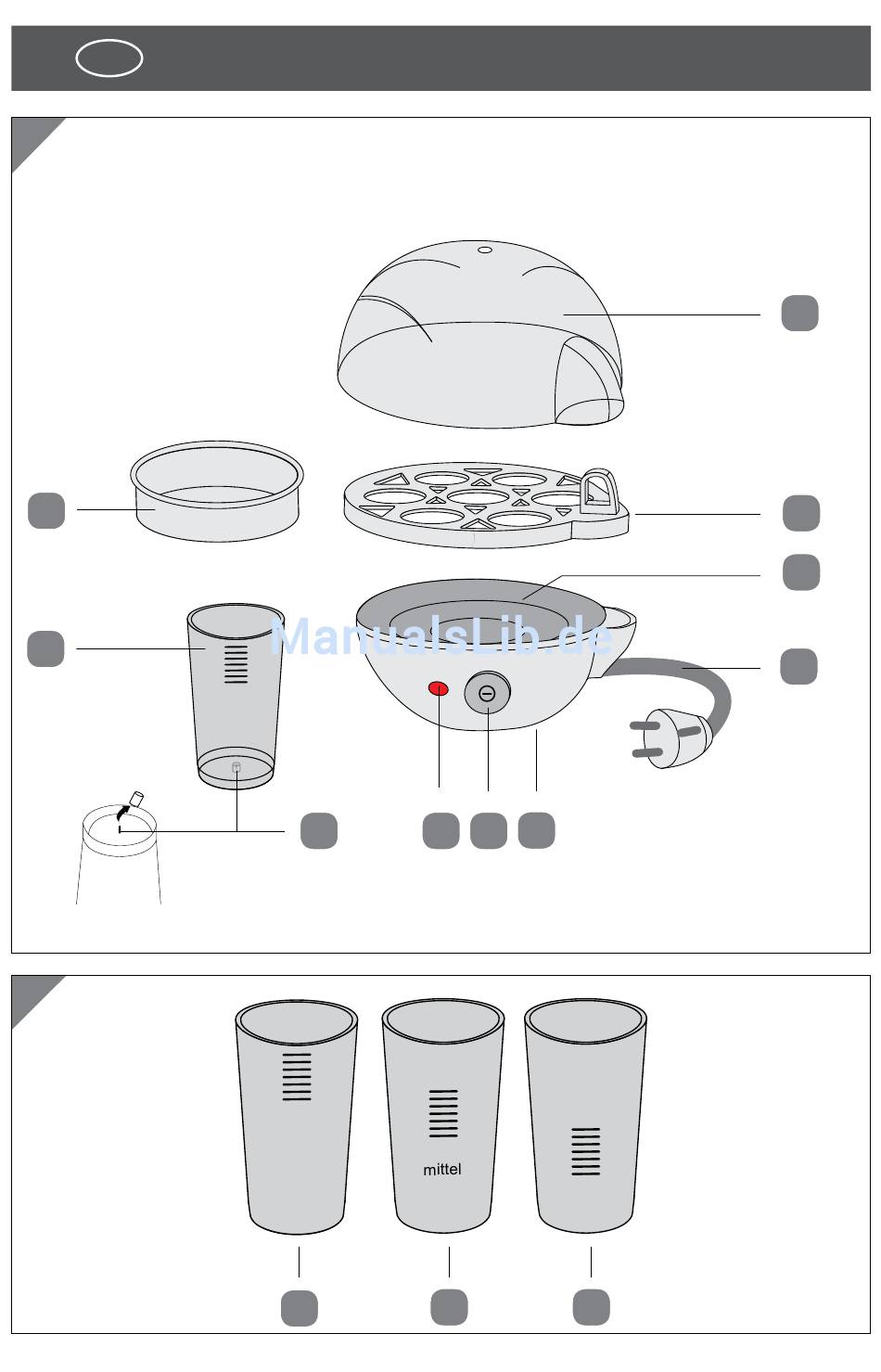 ManualsLib.de

mittel