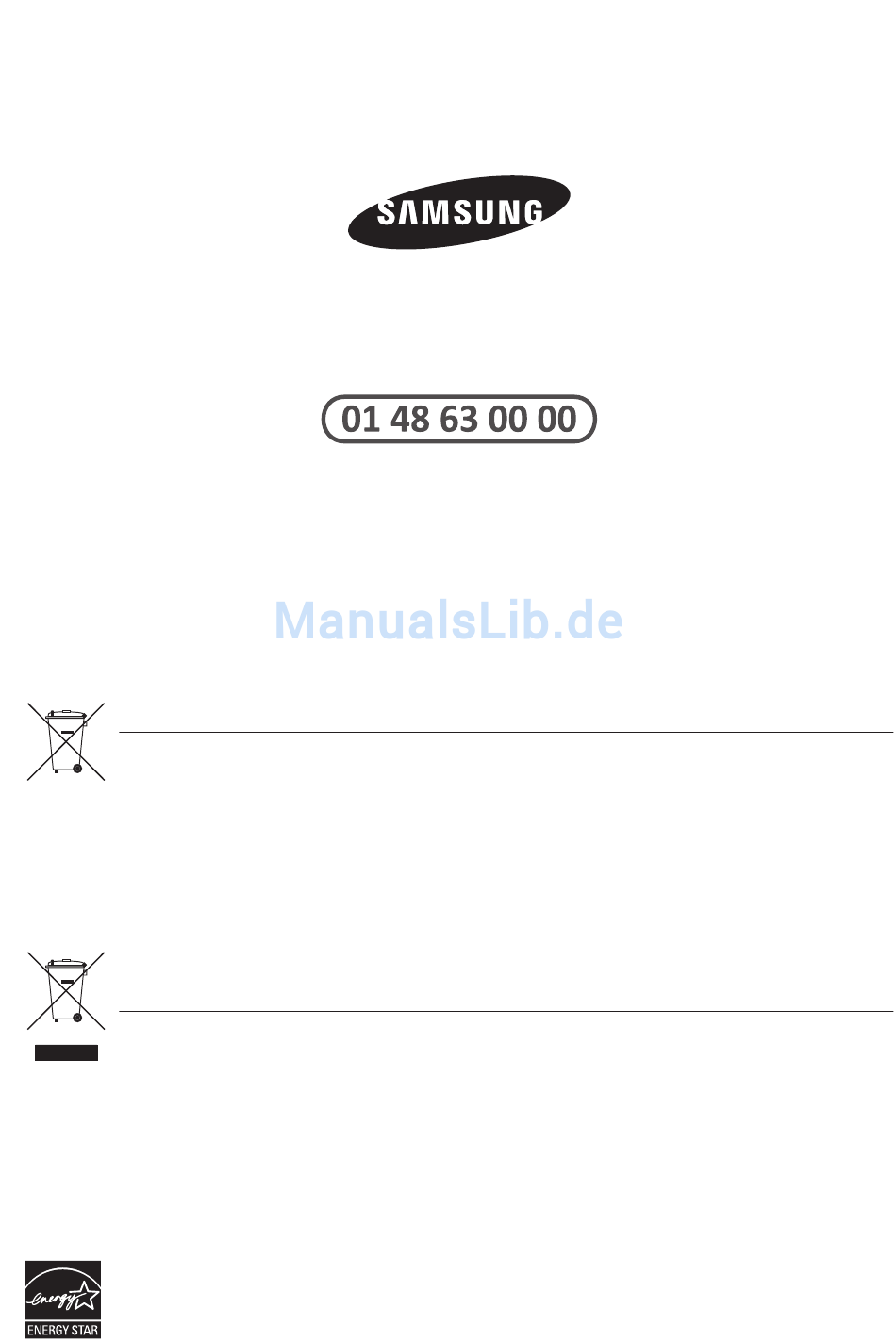 SAMSUNG

01 48 63 00 00

energy

ENERGY STAR

ManualsLib.de