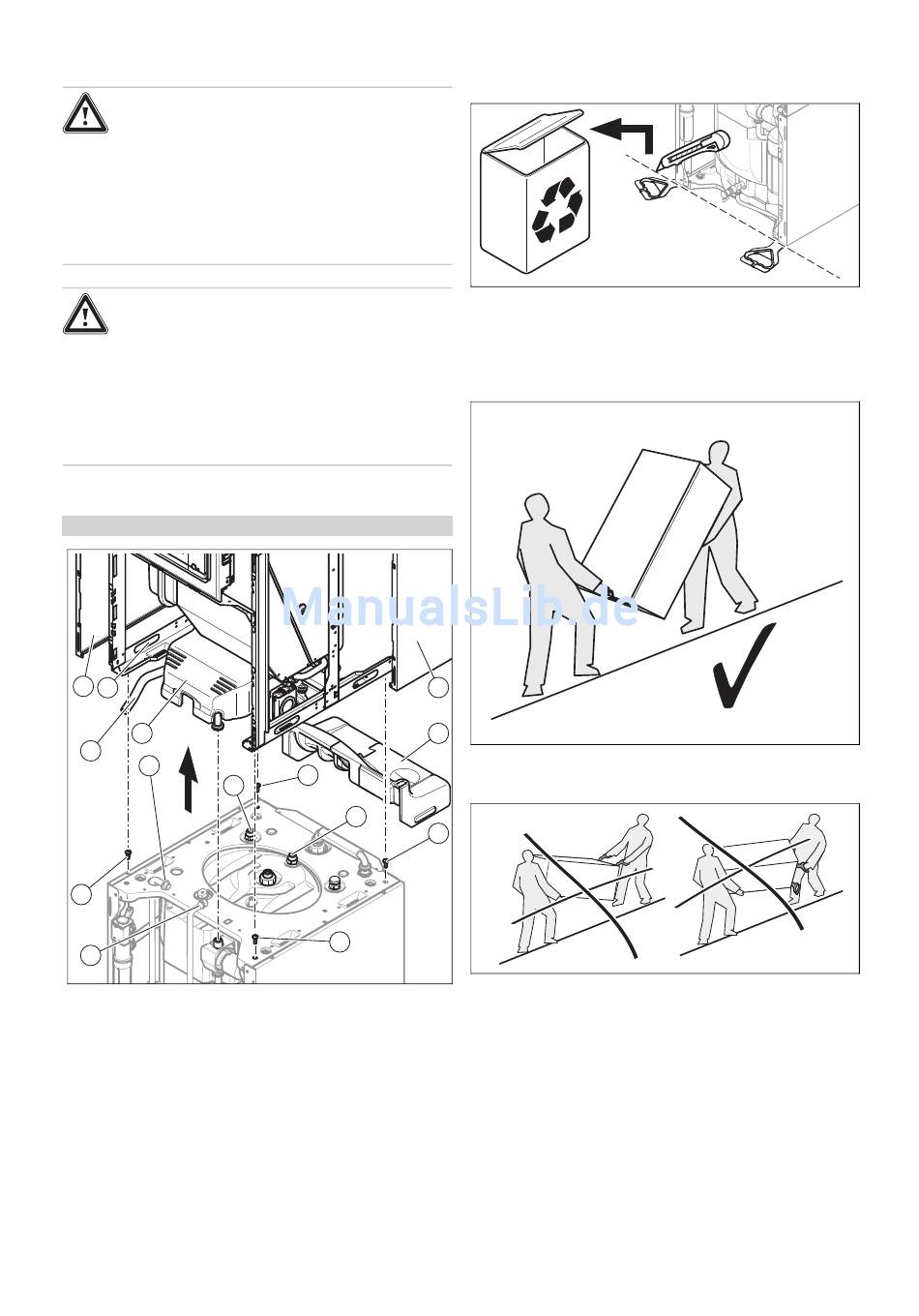 ManualsLib.de