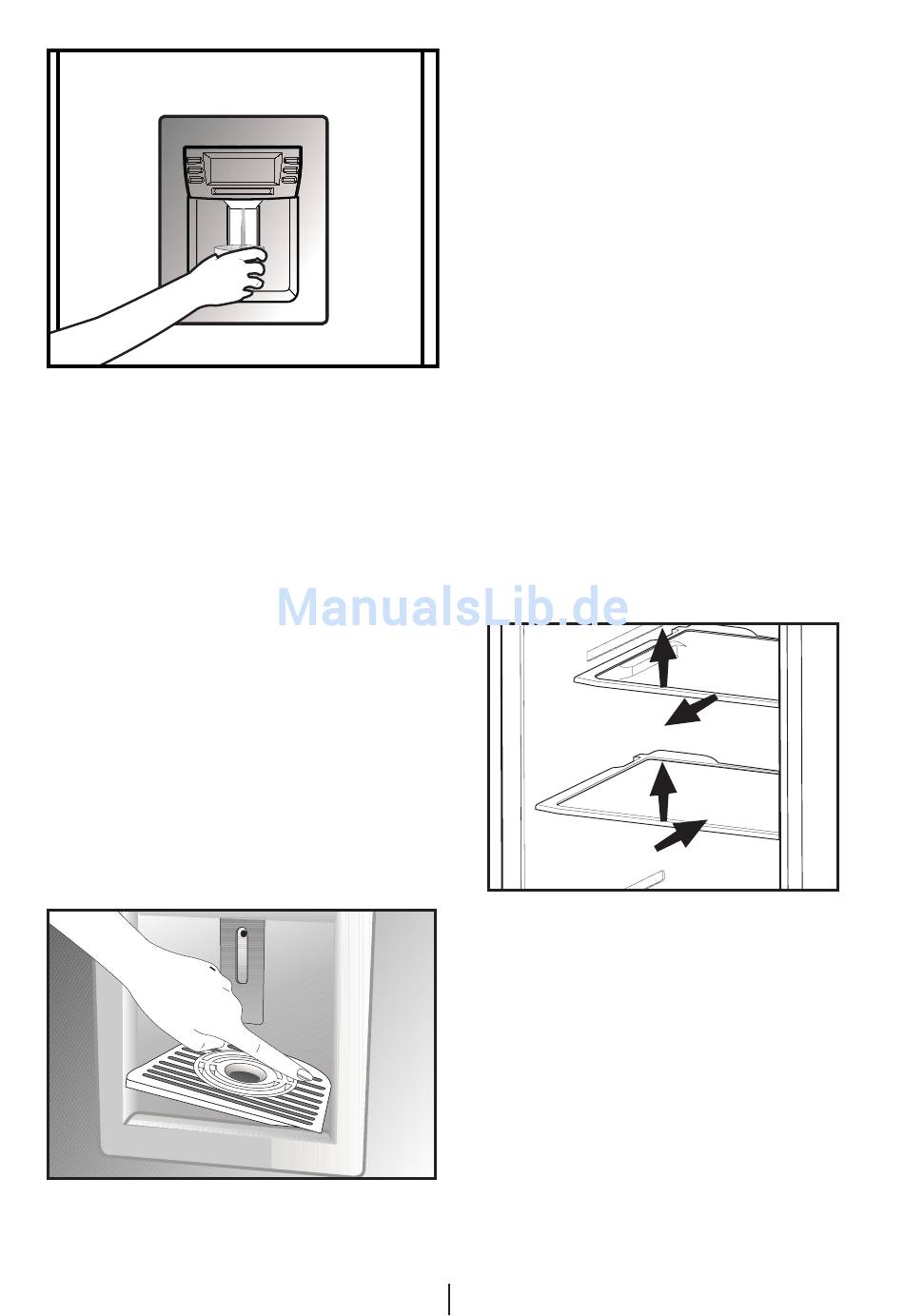 ManualsLib.de