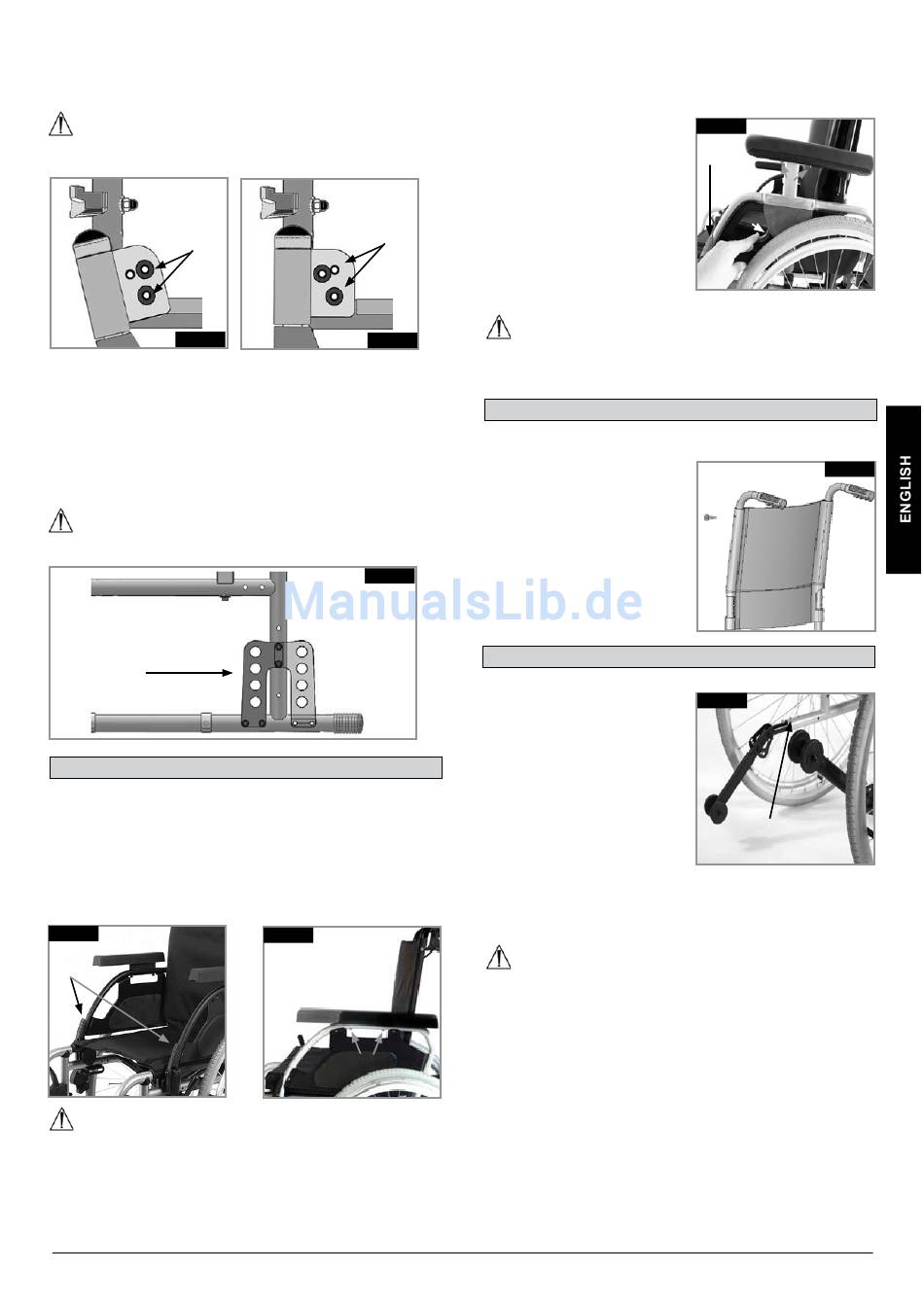 ManualsLib.de

ENGLISH