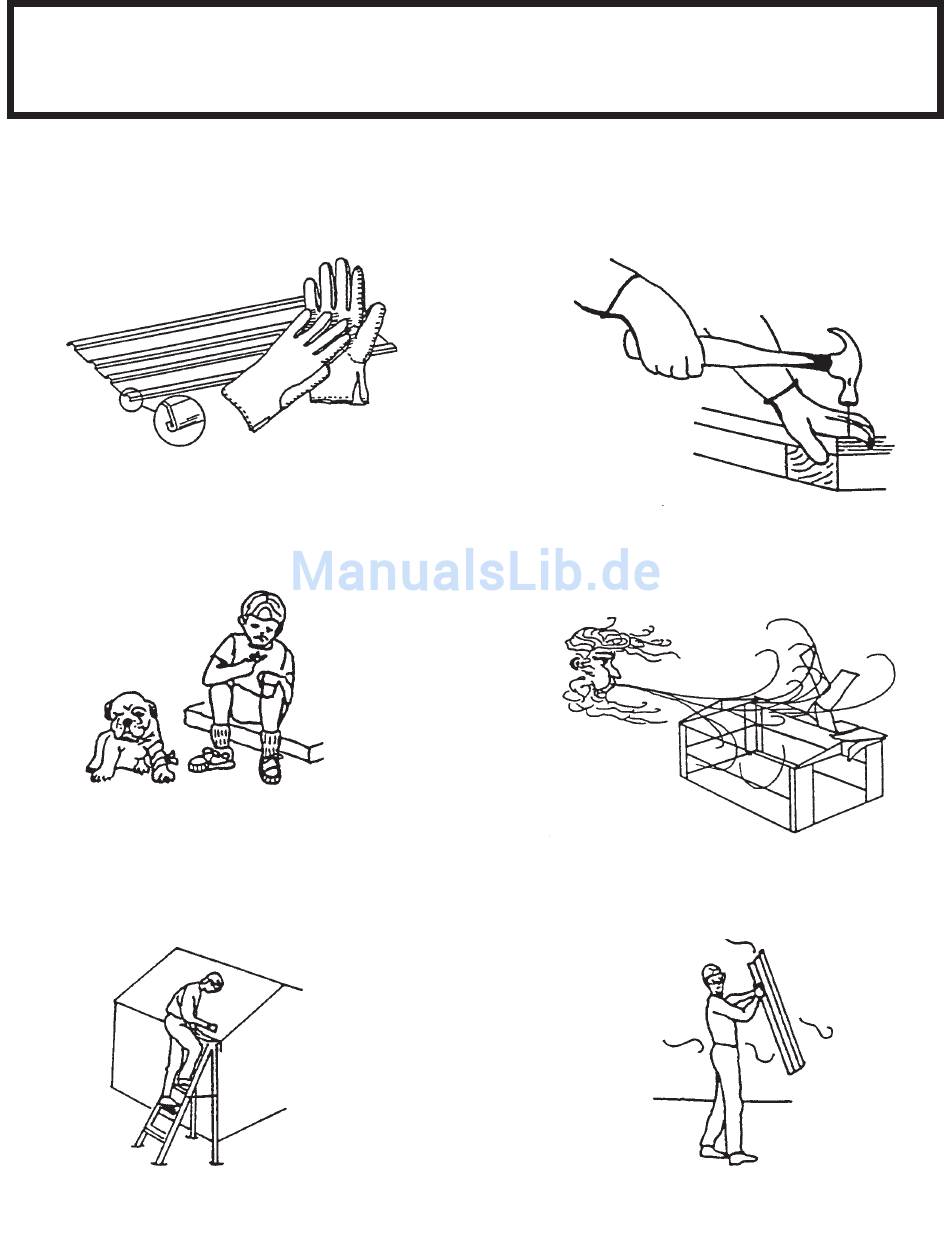 ManualsLib.de